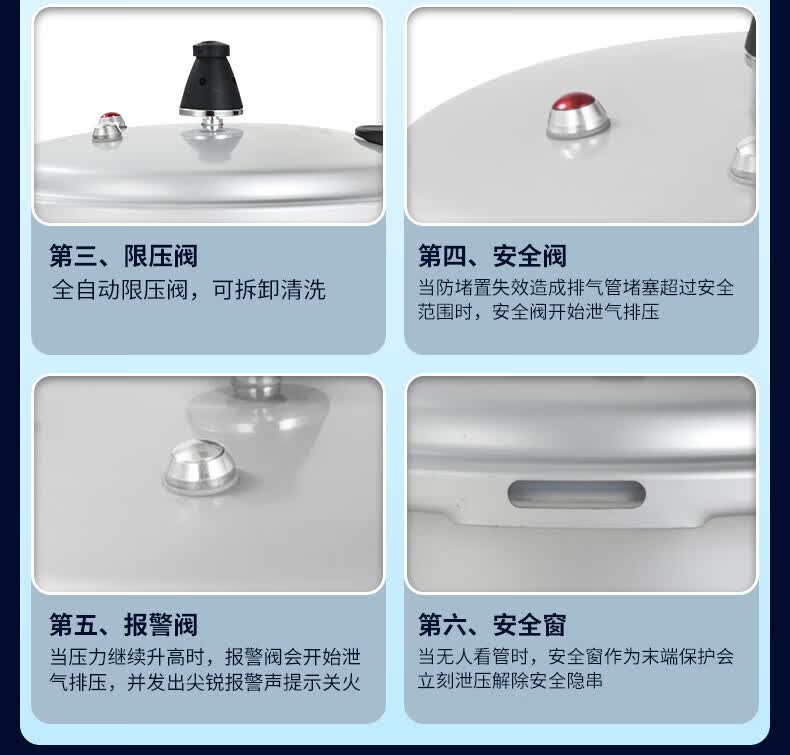 第三、限压阀
全自动限压阀，可拆卸清洗

第四、安全阀
当防堵置失效造成排气管堵塞超过安全范围时，安全阀开始泄气排压

第五、报警阀
当压力继续升高时，报警阀会开始泄气排压，并发出尖锐报警声提示关火

第六、安全窗
当无人看管时，安全窗作为末端保护会立刻泄压解除安全隐串