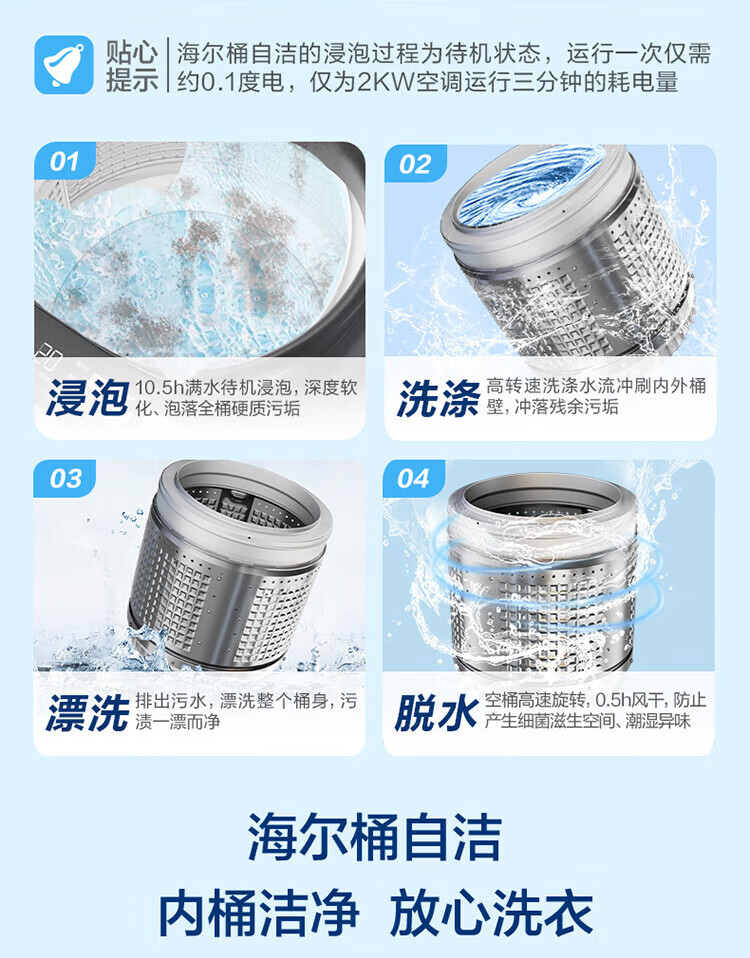 贴心提示

海尔桶自洁的浸泡过程为待机状态，运行一次仅需约0.1度电，仅为2KW空调运行三分钟的耗电量

01

浸泡

10.5h满水待机浸泡，深度软化、泡落全桶硬质污垢

02

洗涤

高转速洗涤水流冲刷内外桶壁，冲落残余污垢

03

漂洗

排出污水，漂洗整个桶身，污渍一漂而净

04

脱水

空桶高速旋转，0.5h风干，防止产生细菌滋生空间、潮湿异味

海尔桶自洁

内桶洁净 放心洗衣