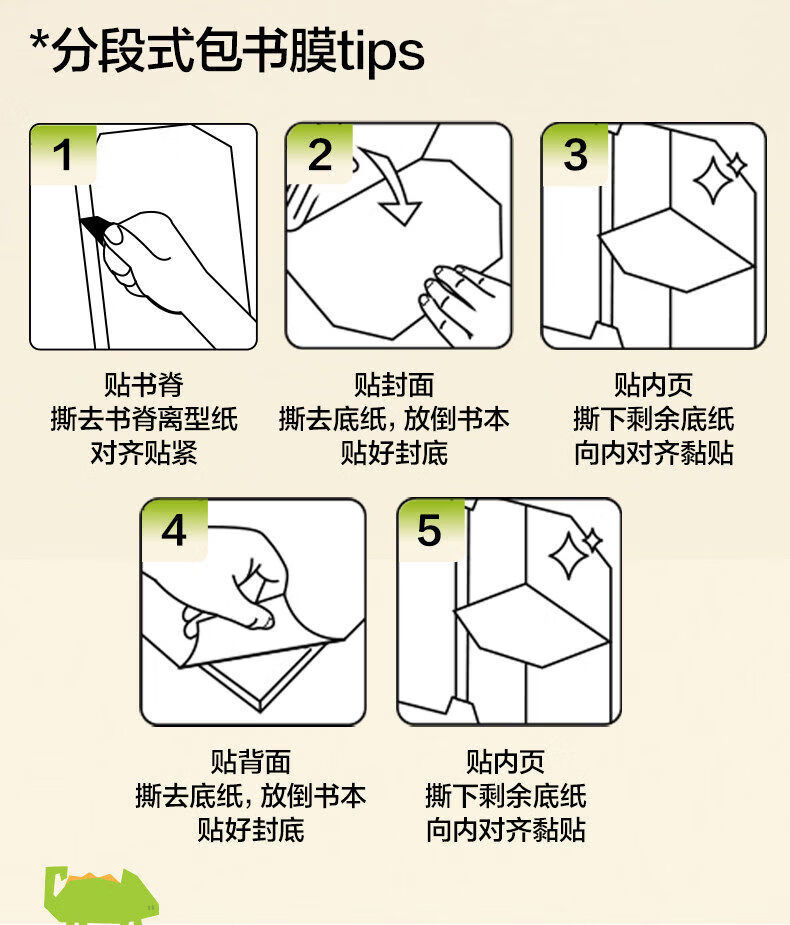 *分段式包书膜tips

1
贴书脊
撕去书脊离型纸
对齐贴紧

2
贴封面
撕去底纸，放倒书本
贴好封底

3
贴内页
撕下剩余底纸
向内对齐黏贴

4
贴背面
撕去底纸，放倒书本
贴好封底

5
贴内页
撕下剩余底纸
向内对齐黏贴