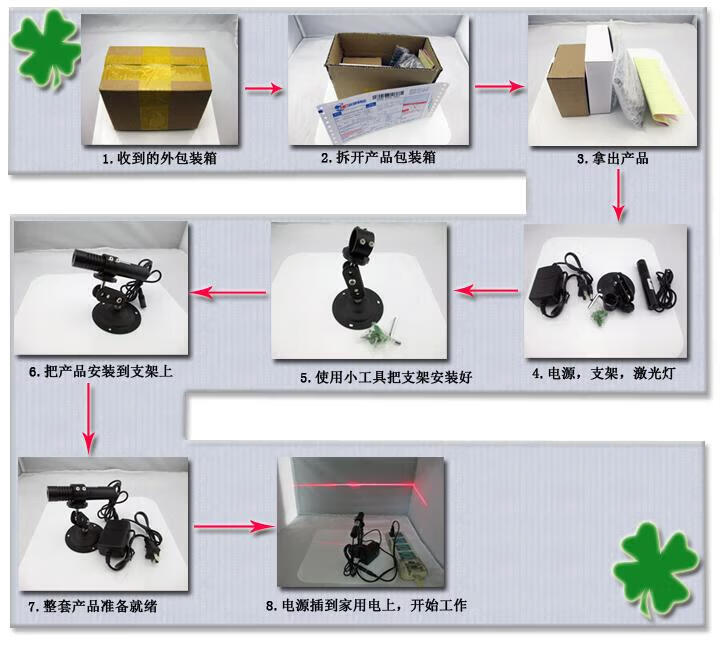 1. 收到的外包装箱

2. 拆开产品包装箱

3. 拿出产品

4. 电源，支架，激光灯

5. 使用小工具把支架安装好

6. 把产品安装到支架上

7. 整套产品准备就绪

8. 电源插到家用电上，开始工作