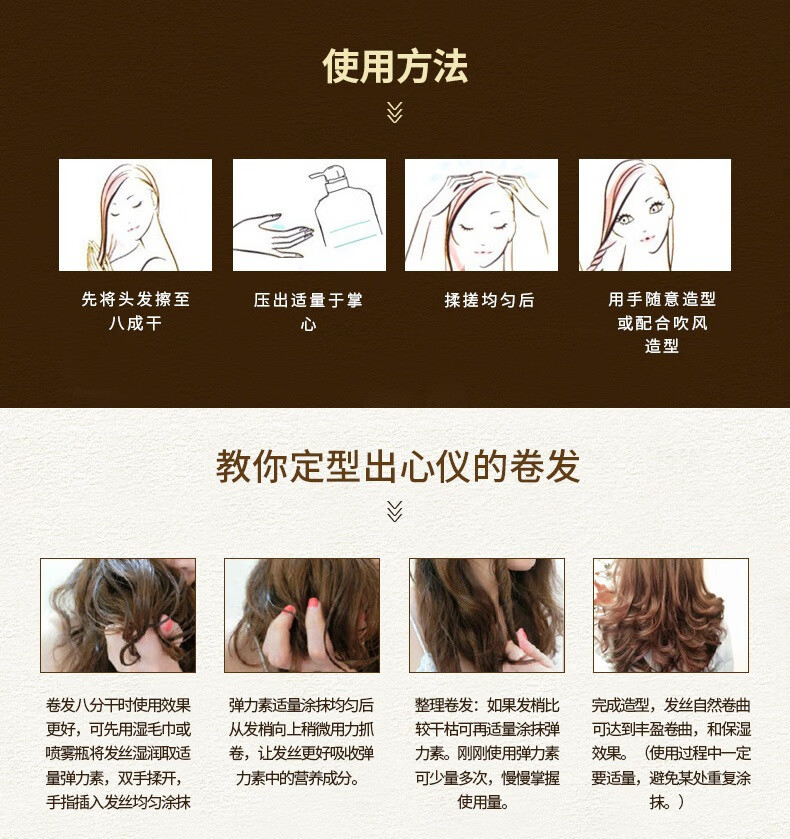 使用方法

先将头发擦至八成干

压出适量于掌心

揉搓均匀后

用手随意造型或配合吹风造型

教你定型出心仪的卷发

卷发八分干时使用效果更好，可先用湿毛巾或喷雾瓶将发丝湿润取适量弹力素，双手揉开，手指插入发丝均匀涂抹

弹力素适量涂抹均匀后从发梢向上稍微用力抓卷，让发丝更好吸收弹力素中的营养成分。

整理卷发：如果发梢比较干枯可再适量涂抹弹力素。刚刚使用弹力素可少量多次，慢慢掌握使用量。

完成造型，发丝自然卷曲可达到丰盈卷曲，和保湿效果。（使用过程中一定要适量，避免某处重复涂抹。）