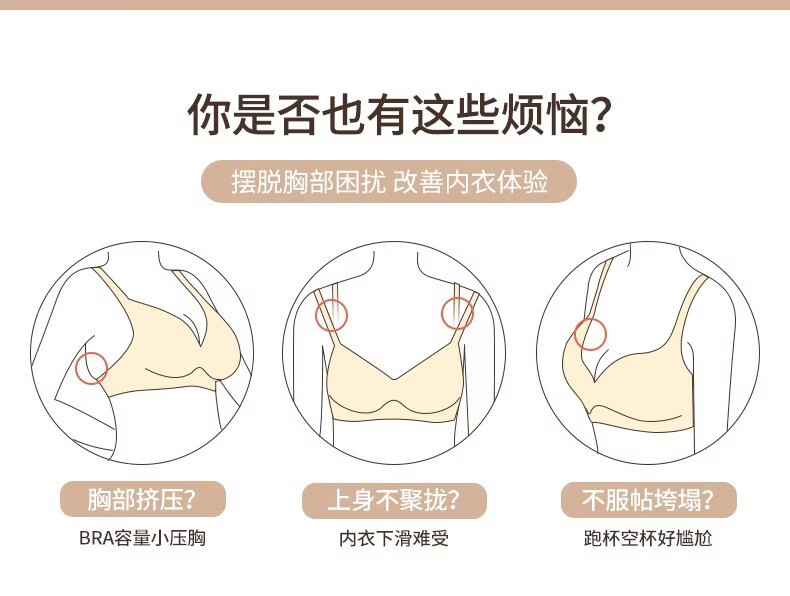 你是否也有这些烦恼?

摆脱胸部困扰 改善内衣体验

胸部挤压?
BRA容量小压胸

上身不聚拢?
内衣下滑难受

不服帖垮塌?
跑杯空杯好尴尬