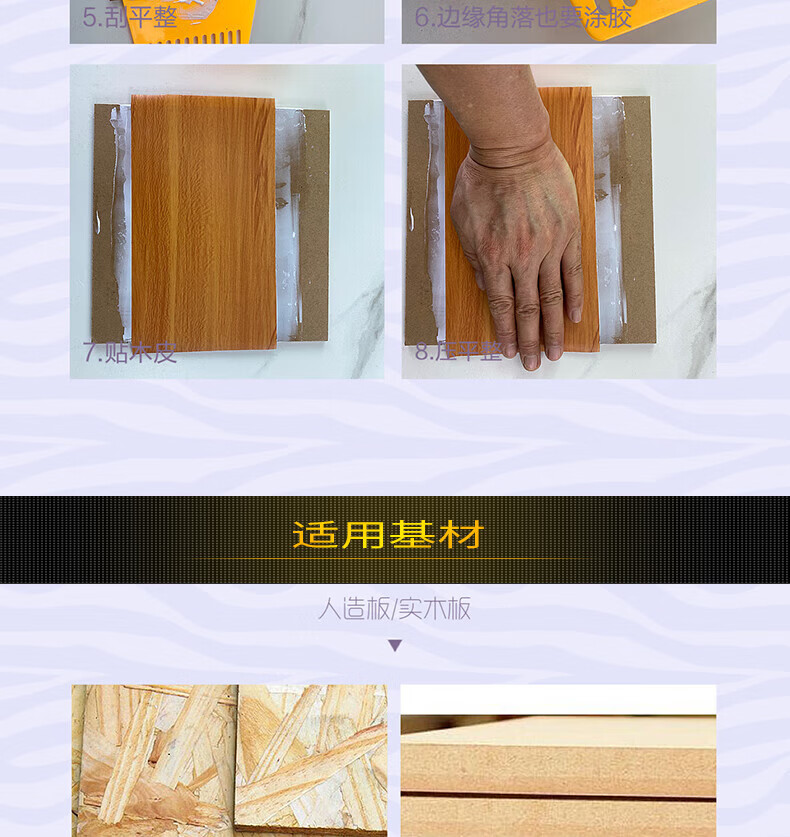 5.刮平整

6.边缘角落也要涂胶

7.贴木皮

8.压平整

适用基材

人造板/实木板