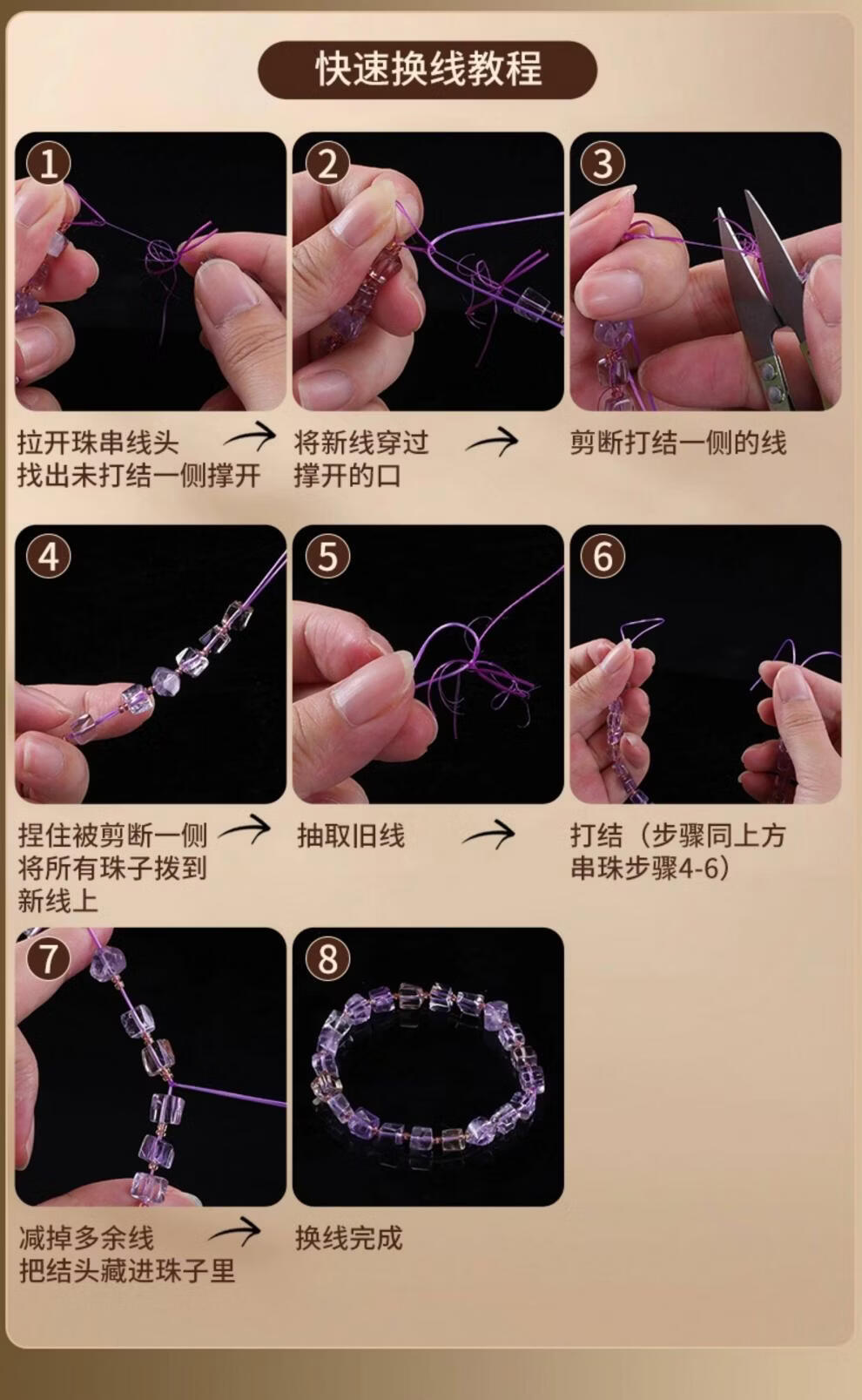 快速换线教程

1

拉开珠串线头
找出未打结一侧撑开

2

将新线穿过
撑开的口

3

剪断打结一侧的线

4

捏住被剪断一侧
将所有珠子拨到
新线上

5

抽取旧线

6

打结（步骤同上方
串珠步骤4-6）

7

减掉多余线
把结头藏进珠子里

8

换线完成