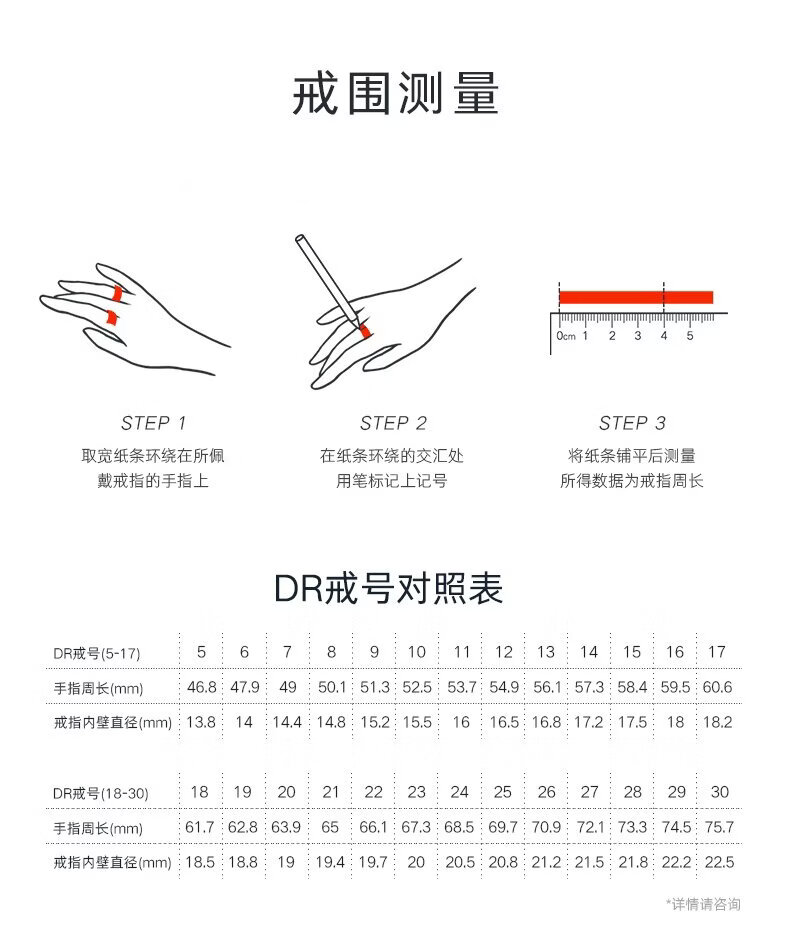 戒围测量

0cm 1 2 3 4 5

STEP 1
取宽纸条环绕在所佩戴戒指的手指上

STEP 2
在纸条环绕的交汇处用笔标记上记号

STEP 3
将纸条铺平后测量所得数据为戒指周长

DR戒号对照表

| DR戒号(5-17) | 5 | 6 | 7 | 8 | 9 | 10 | 11 | 12 | 13 | 14 | 15 | 16 | 17 |
|---|---|---|---|---|---|---|---|---|---|---|---|---|---|
| 手指周长(mm) | 46.8 | 47.9 | 49 | 50.1 | 51.3 | 52.5 | 53.7 | 54.9 | 56.1 | 57.3 | 58.4 | 59.5 | 60.6 |
| 戒指内壁直径(mm) | 13.8 | 14 | 14.4 | 14.8 | 15.2 | 15.5 | 16 | 16.5 | 16.8 | 17.2 | 17.5 | 18 | 18.2 |

| DR戒号(18-30) | 18 | 19 | 20 | 21 | 22 | 23 | 24 | 25 | 26 | 27 | 28 | 29 | 30 |
|---|---|---|---|---|---|---|---|---|---|---|---|---|---|
| 手指周长(mm) | 61.7 | 62.8 | 63.9 | 65 | 66.1 | 67.3 | 68.5 | 69.7 | 70.9 | 72.1 | 73.3 | 74.5 | 75.7 |
| 戒指内壁直径(mm) | 18.5 | 18.8 | 19 | 19.4 | 19.7 | 20 | 20.5 | 20.8 | 21.2 | 21.5 | 21.8 | 22.2 | 22.5 |

*详情请咨询