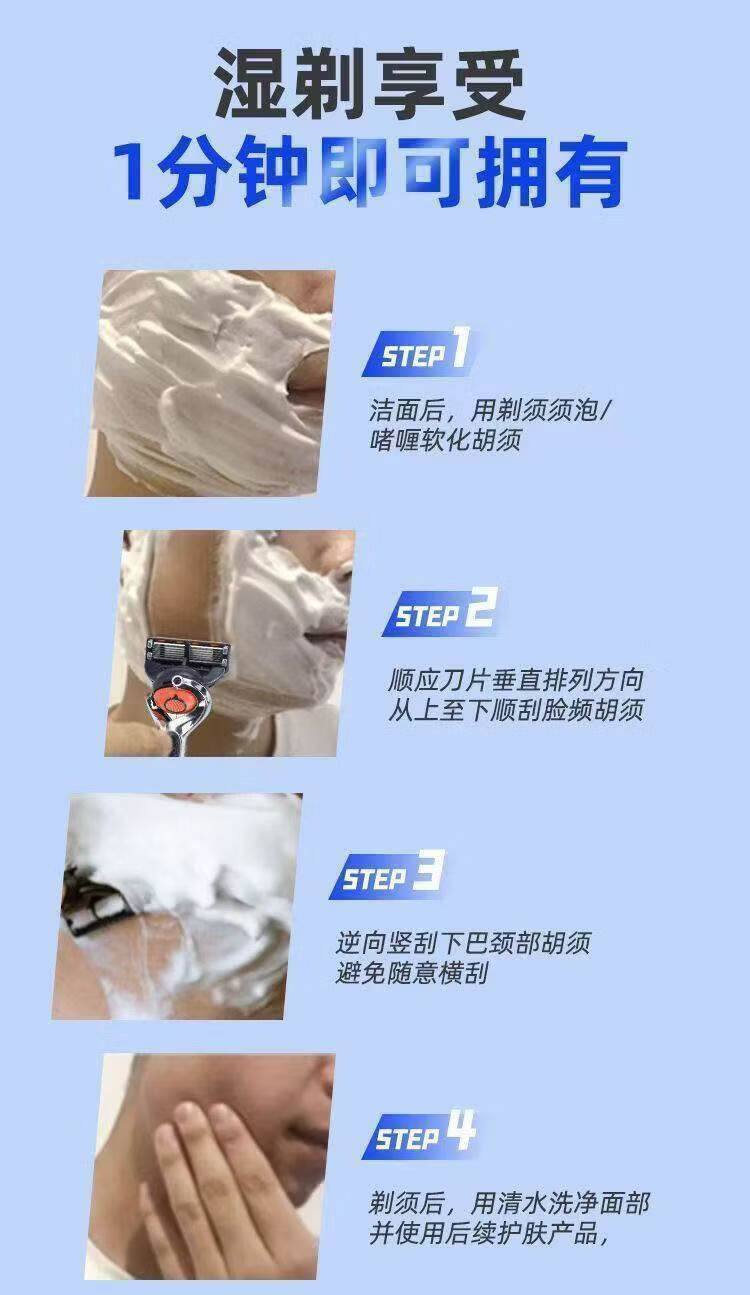 湿剃享受
1分钟即可拥有

STEP 1
洁面后，用剃须须泡/啫喱软化胡须

STEP 2
顺应刀片垂直排列方向从上至下顺刮脸频胡须

STEP 3
逆向竖刮下巴颈部胡须避免随意横刮

STEP 4
剃须后，用清水洗净面部并使用后续护肤产品，