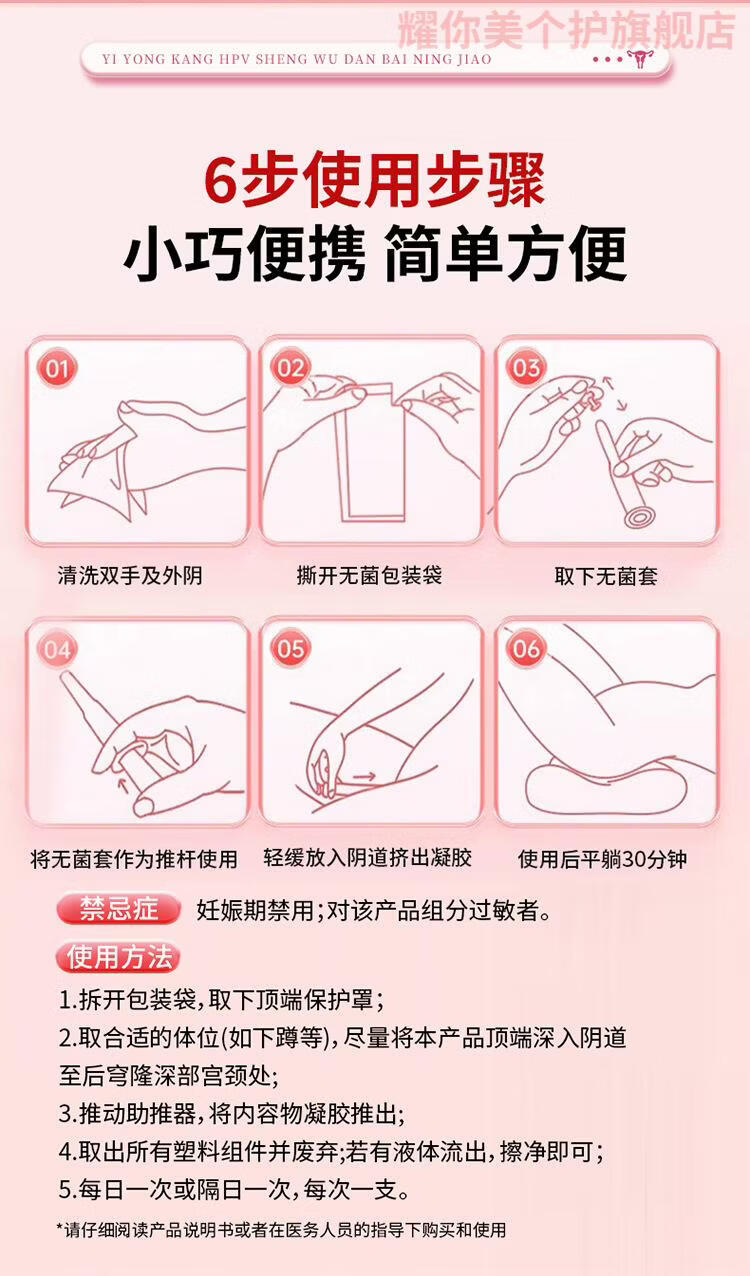 耀你美个护旗舰店

YI YONG KANG HPV SHENG WU DAN BAI NING JIAO

6步使用步骤
小巧便携 简单方便

01
清洗双手及外阴

02
撕开无菌包装袋

03
取下无菌套

04
将无菌套作为推杆使用

05
轻缓放入阴道挤出凝胶

06
使用后平躺30分钟

禁忌症 妊娠期禁用;对该产品组分过敏者。

使用方法
1.拆开包装袋,取下顶端保护罩;
2.取合适的体位(如下蹲等),尽量将本产品顶端深入阴道至后穹隆深部宫颈处;
3.推动助推器,将内容物凝胶推出;
4.取出所有塑料组件并废弃;若有液体流出,擦净即可;
5.每日一次或隔日一次,每次一支。

*请仔细阅读产品说明书或者在医务人员的指导下购买和使用