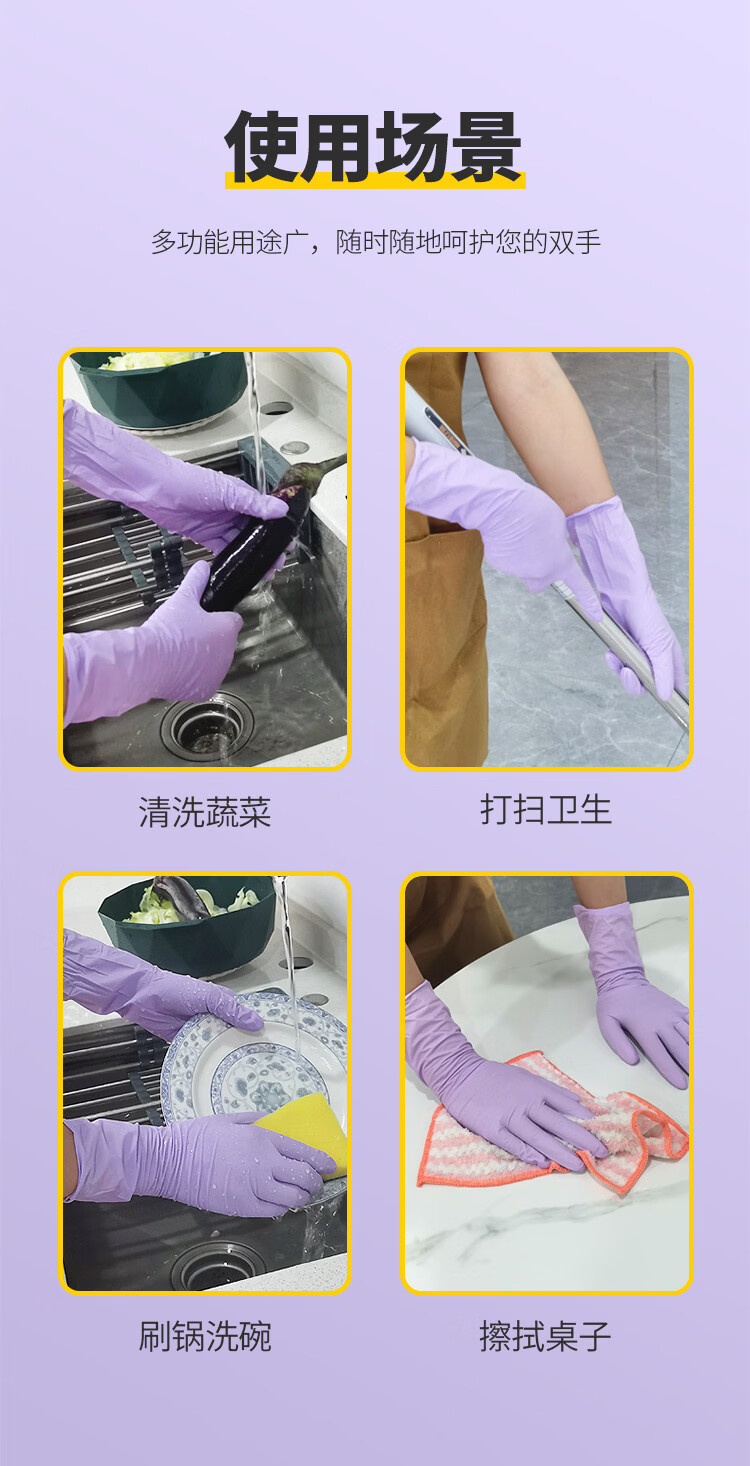 使用场景

多功能用途广，随时随地呵护您的双手

清洗蔬菜

打扫卫生

刷锅洗碗

擦拭桌子