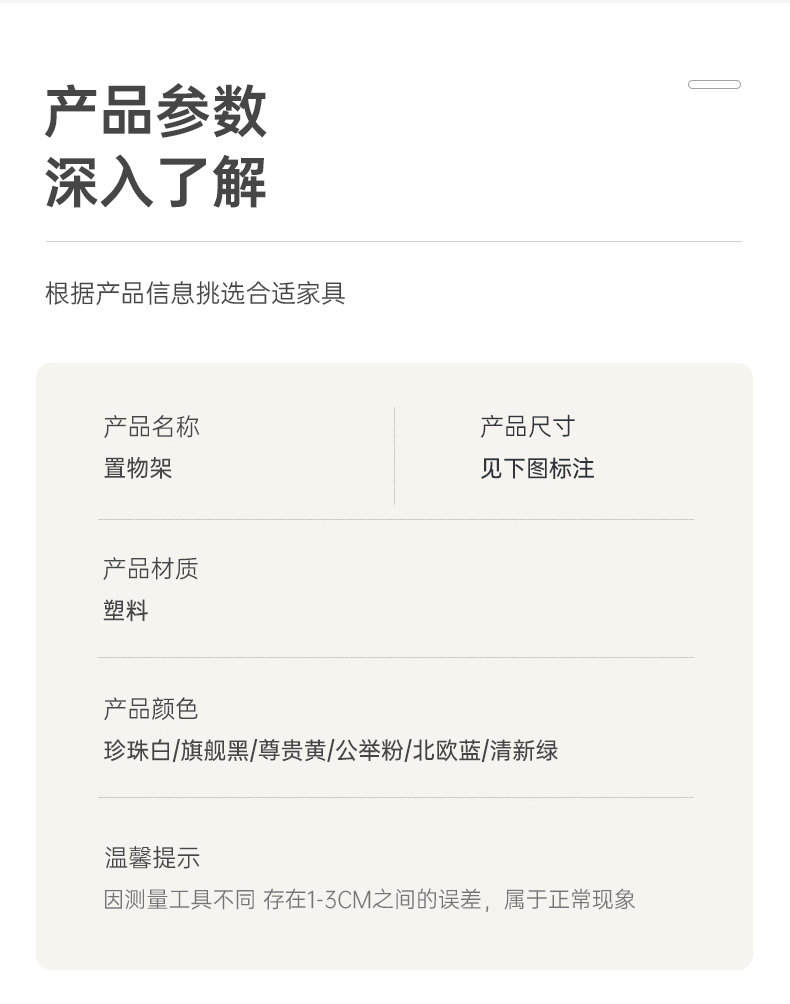 产品参数
深入了解

根据产品信息挑选合适家具

产品名称
置物架

产品尺寸
见下图标注

产品材质
塑料

产品颜色
珍珠白/旗舰黑/尊贵黄/公举粉/北欧蓝/清新绿

温馨提示
因测量工具不同 存在1-3CM之间的误差，属于正常现象