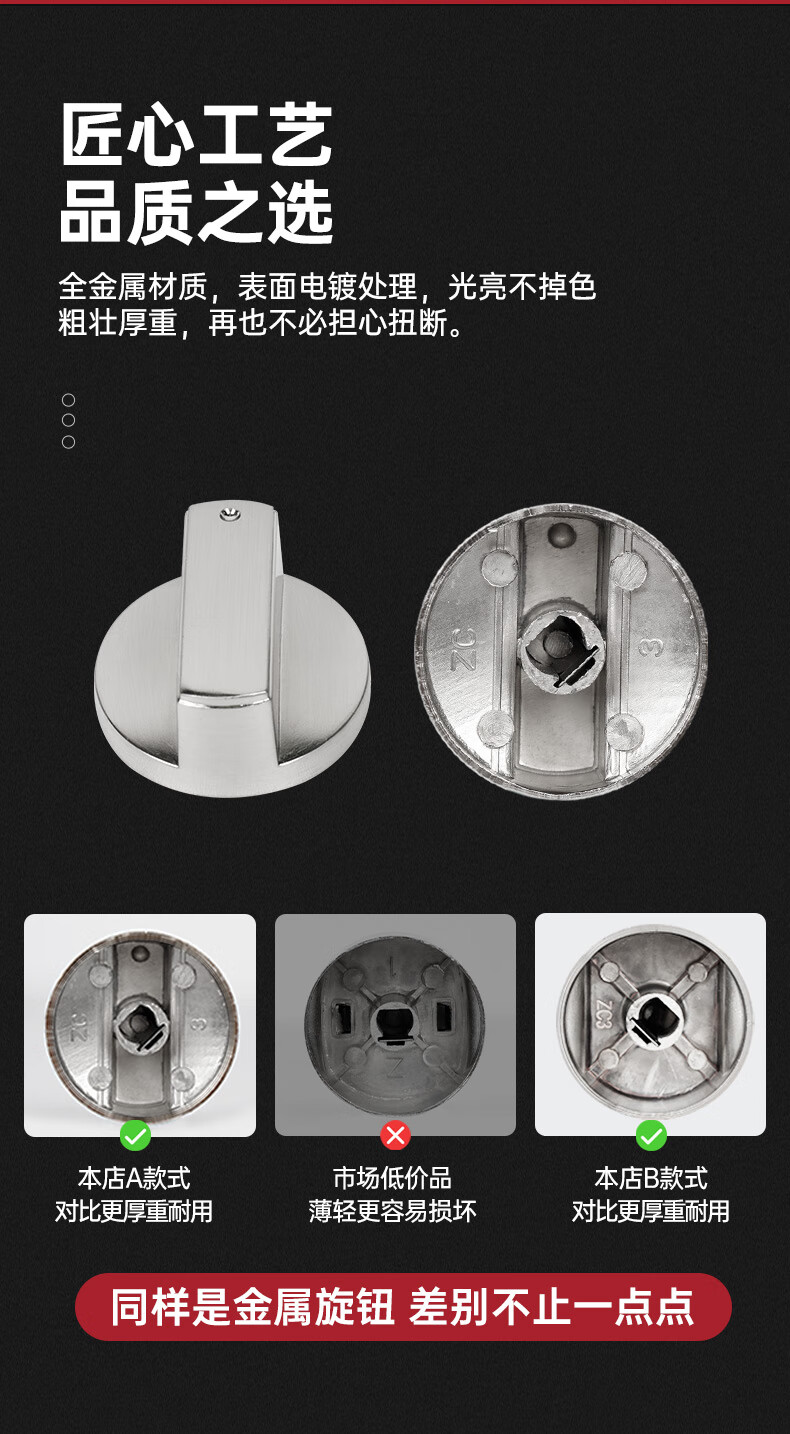 匠心工艺
品质之选

全金属材质，表面电镀处理，光亮不掉色
粗壮厚重，再也不必担心扭断。

ZC

3

ZC

3

1

2

ZC3

本店A款式
对比更厚重耐用

市场低价品
薄轻更容易损坏

本店B款式
对比更厚重耐用

同样是金属旋钮 差别不止一点点