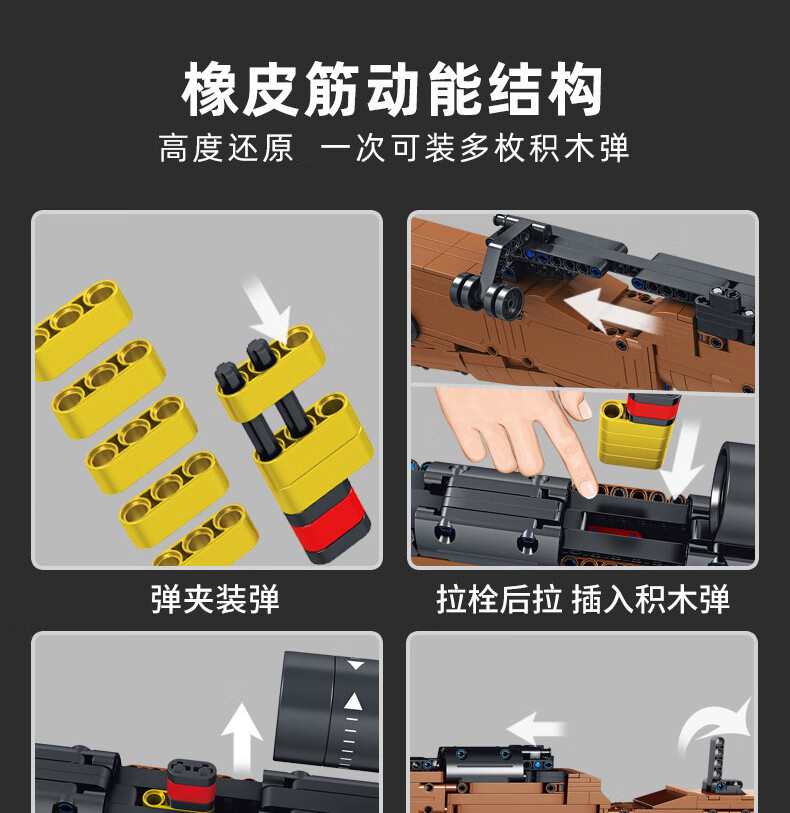 橡皮筋动能结构

高度还原 一次可装多枚积木弹

弹夹装弹

拉栓后拉 插入积木弹