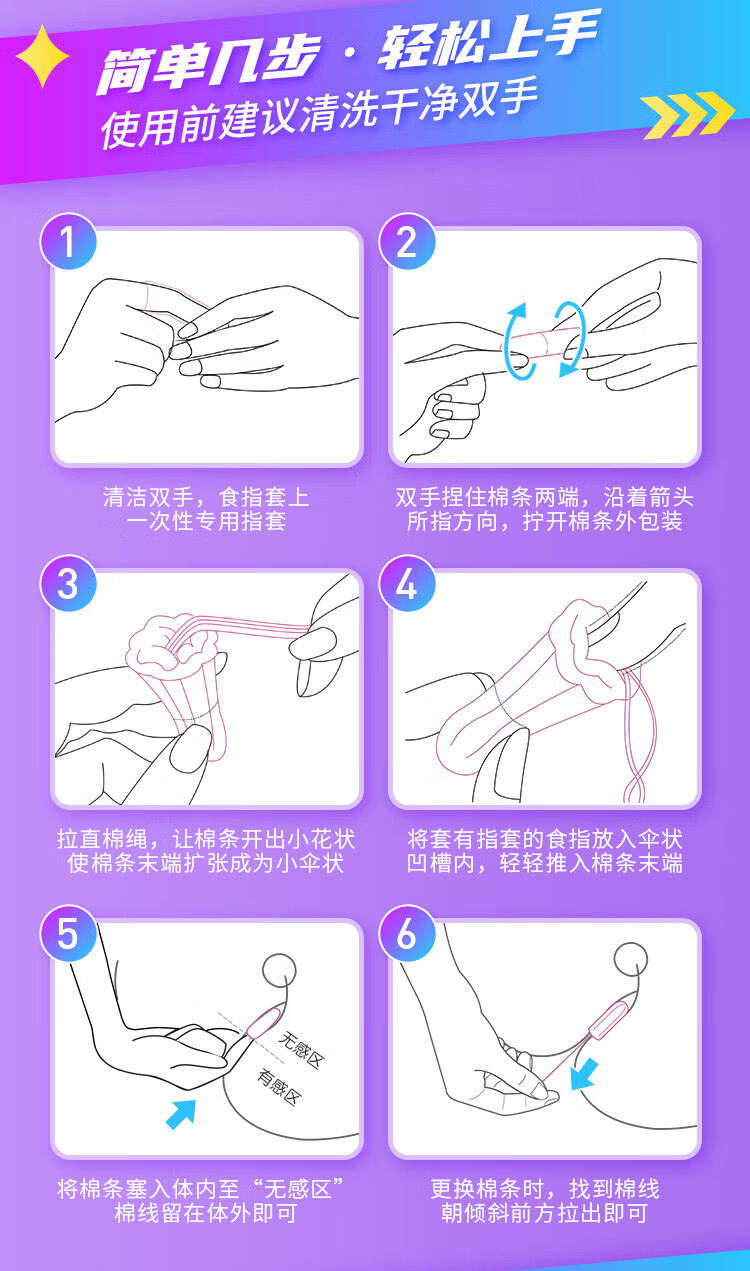 简单几步 · 轻松上手
使用前建议清洗干净双手

1
清洁双手，食指套上一次性专用指套

2
双手捏住棉条两端，沿着箭头所指方向，拧开棉条外包装

3
拉直棉绳，让棉条开出小花状使棉条末端扩张成为小伞状

4
将套有指套的食指放入伞状凹槽内，轻轻推入棉条末端

5
无感区
有感区
将棉条塞入体内至“无感区”棉线留在体外即可

6
更换棉条时，找到棉线朝倾斜前方拉出即可