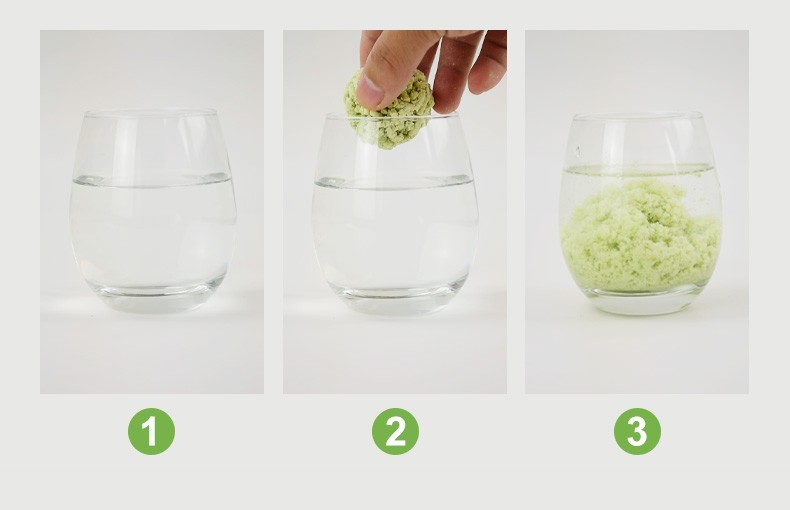 1

2

3