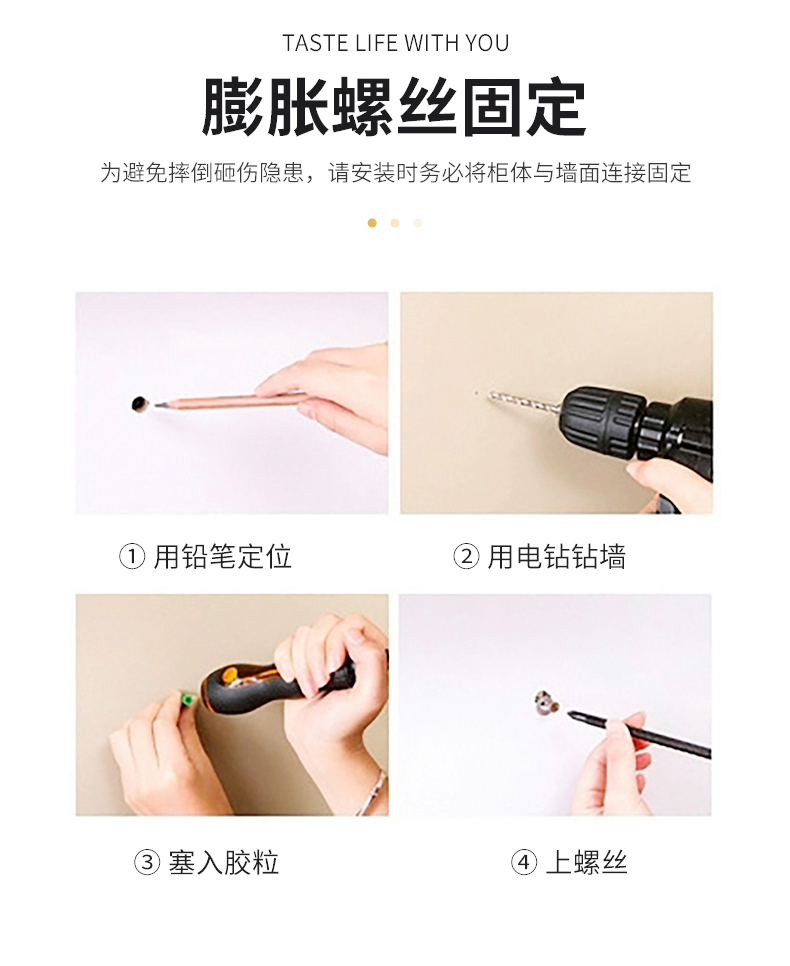 TASTE LIFE WITH YOU

膨胀螺丝固定

为避免摔倒砸伤隐患，请安装时务必将柜体与墙面连接固定

① 用铅笔定位

② 用电钻钻墙

③ 塞入胶粒

④ 上螺丝