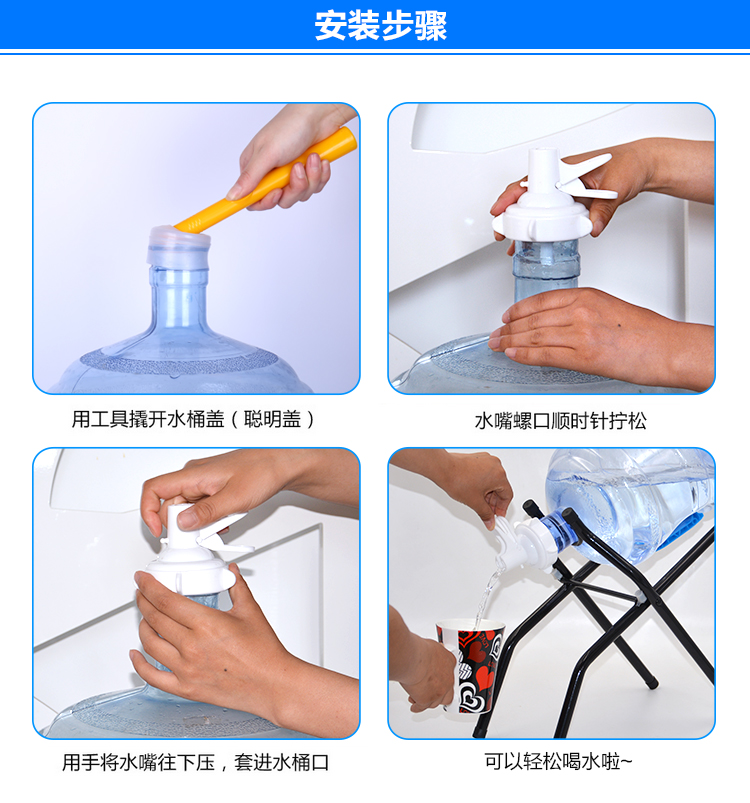 安装步骤

用工具撬开水桶盖（聪明盖）

水嘴螺口顺时针拧松

用手将水嘴往下压，套进水桶口

可以轻松喝水啦~