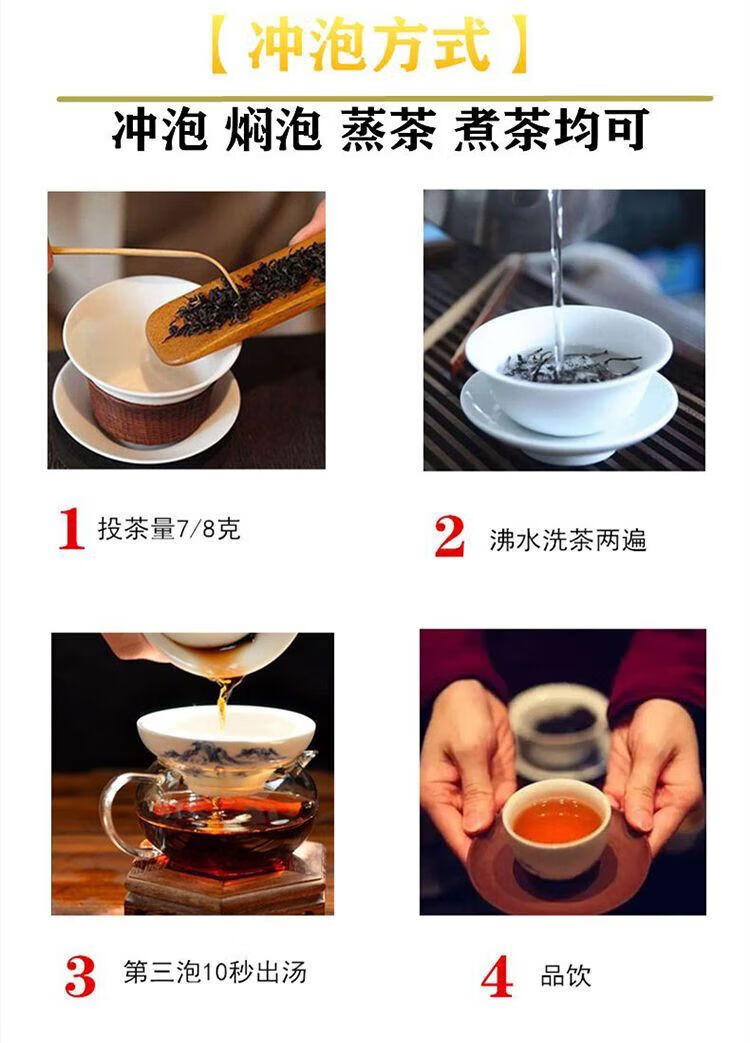 【冲泡方式】

冲泡 焖泡 蒸茶 煮茶均可

1 投茶量7/8克

2 沸水洗茶两遍

3 第三泡10秒出汤

4 品饮