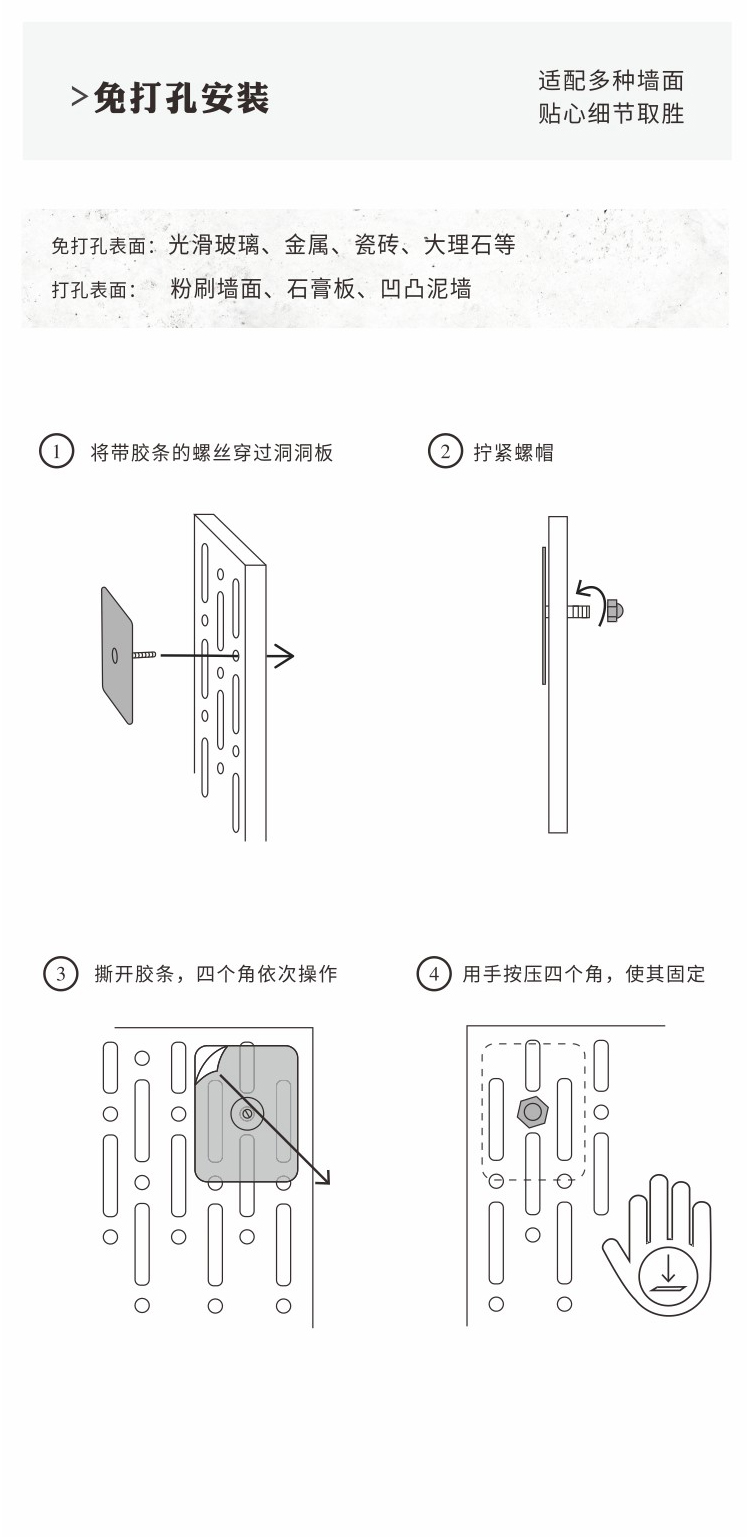 >免打孔安装

适配多种墙面
贴心细节取胜

免打孔表面：光滑玻璃、金属、瓷砖、大理石等
打孔表面： 粉刷墙面、石膏板、凹凸泥墙

1 将带胶条的螺丝穿过洞洞板

2 拧紧螺帽

3 撕开胶条，四个角依次操作

4 用手按压四个角，使其固定