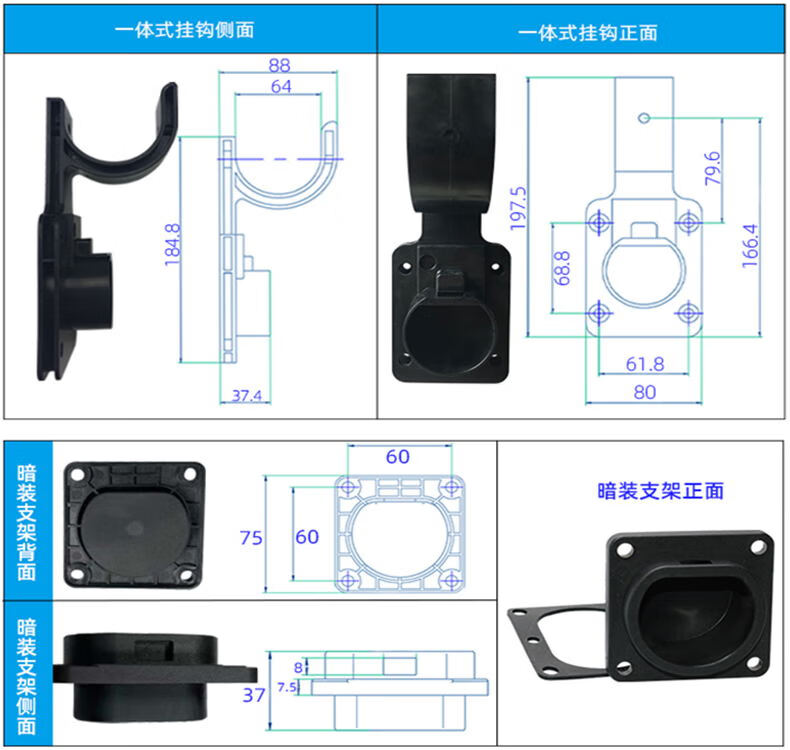 一体式挂钩侧面

88
64
184.8
37.4

一体式挂钩正面

197.5
79.6
166.4
68.8
61.8
80

暗装支架背面

60
75
60

暗装支架侧面

8
7.5
37

暗装支架正面