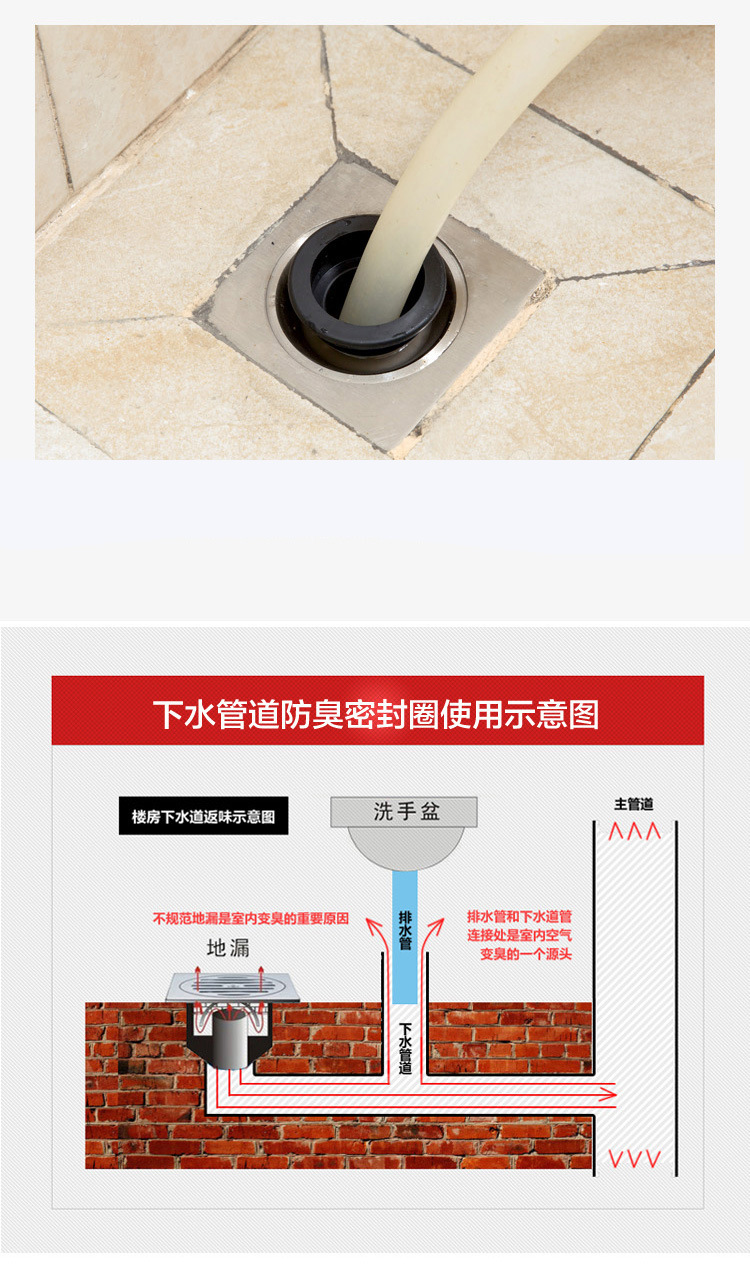 下水管道防臭密封圈使用示意图

楼房下水道返味示意图

洗手盆

主管道

不规范地漏是室内变臭的重要原因

地漏

排水管

排水管和下水道管连接处是室内空气变臭的一个源头

下水管道