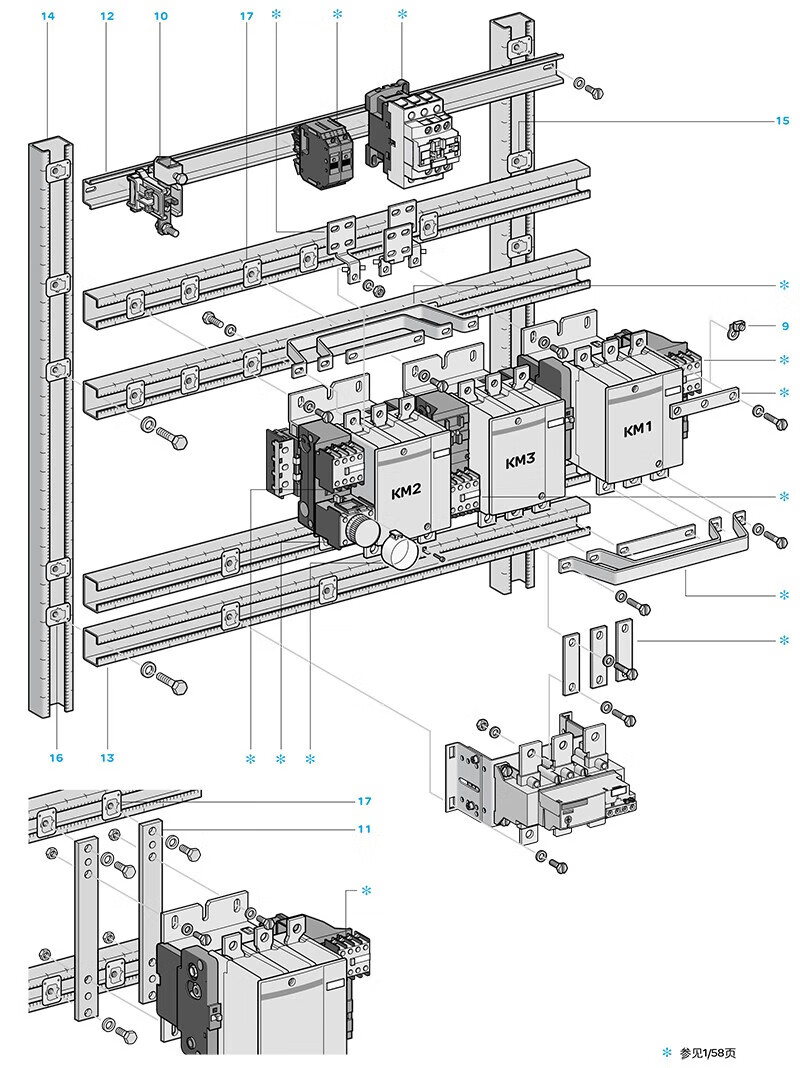 14 12 10 17 * * *

15

*

9

*

*

KM1

KM3

KM2

*

*

*

16 13 * * *

17

11

*

* 参见1/58页