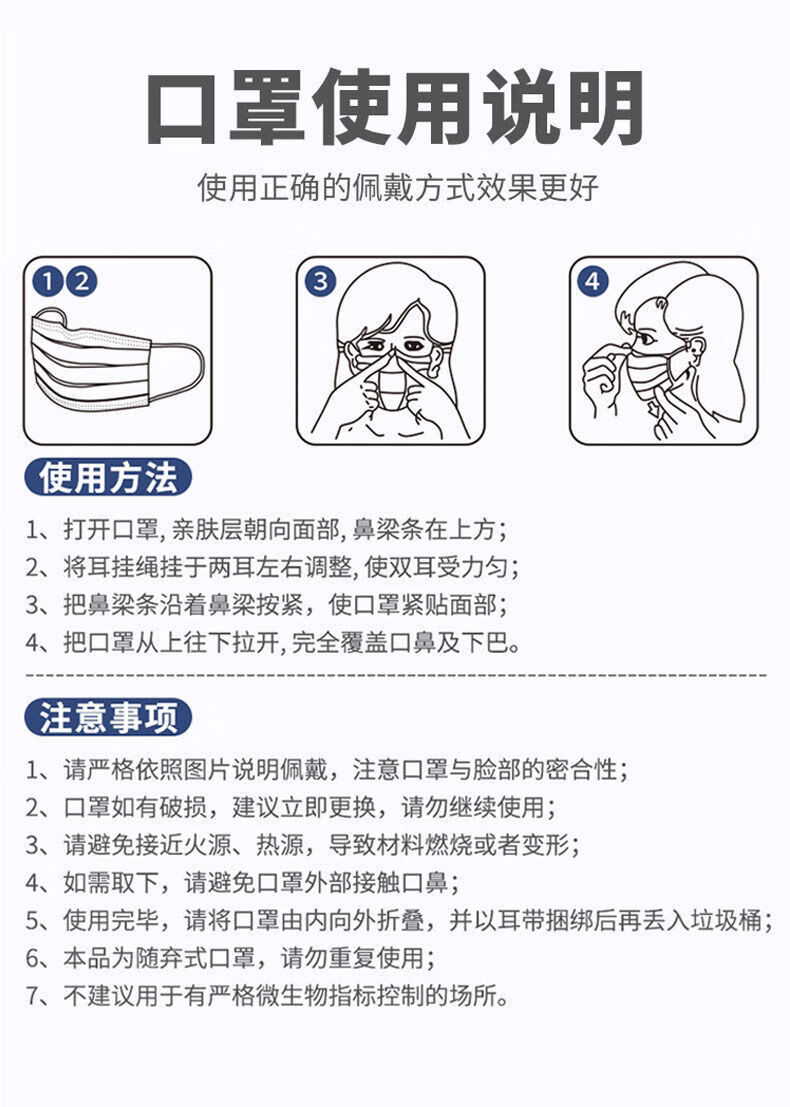 口罩使用说明

使用正确的佩戴方式效果更好

1 2

3

4

使用方法

1、打开口罩, 亲肤层朝向面部, 鼻梁条在上方;
2、将耳挂绳挂于两耳左右调整, 使双耳受力匀;
3、把鼻梁条沿着鼻梁按紧，使口罩紧贴面部;
4、把口罩从上往下拉开, 完全覆盖口鼻及下巴。

注意事项

1、请严格依照图片说明佩戴，注意口罩与脸部的密合性;
2、口罩如有破损，建议立即更换，请勿继续使用;
3、请避免接近火源、热源，导致材料燃烧或者变形;
4、如需取下，请避免口罩外部接触口鼻;
5、使用完毕，请将口罩由内向外折叠，并以耳带捆绑后再丢入垃圾桶;
6、本品为随弃式口罩，请勿重复使用;
7、不建议用于有严格微生物指标控制的场所。