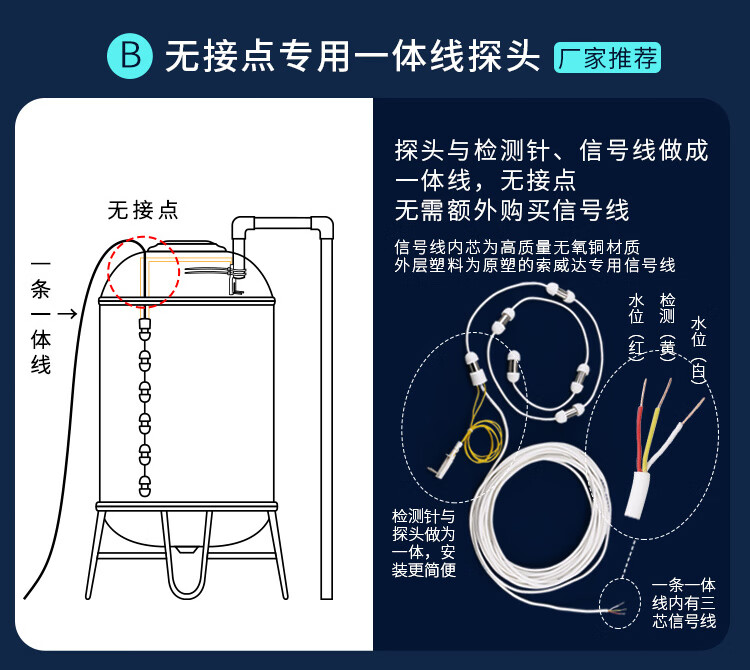 B 无接点专用一体线探头 厂家推荐

无接点

一条一体线

探头与检测针、信号线做成一体线，无接点
无需额外购买信号线

信号线内芯为高质量无氧铜材质
外层塑料为原塑的索威达专用信号线

水位（红）

检测（黄）

水位（白）

检测针与探头做为一体，安装更简便

一条一体线内有三芯信号线