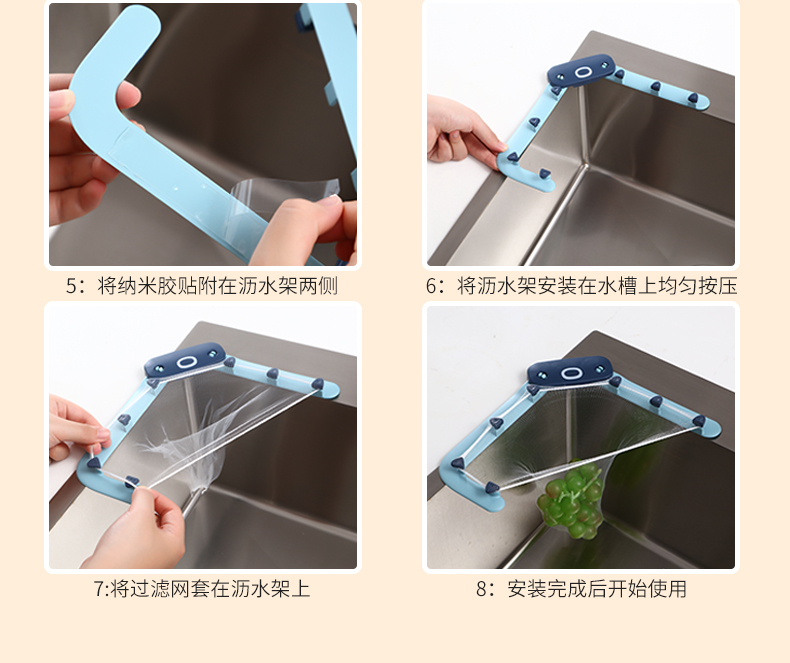 5：将纳米胶贴附在沥水架两侧

6：将沥水架安装在水槽上均匀按压

7:将过滤网套在沥水架上

8：安装完成后开始使用