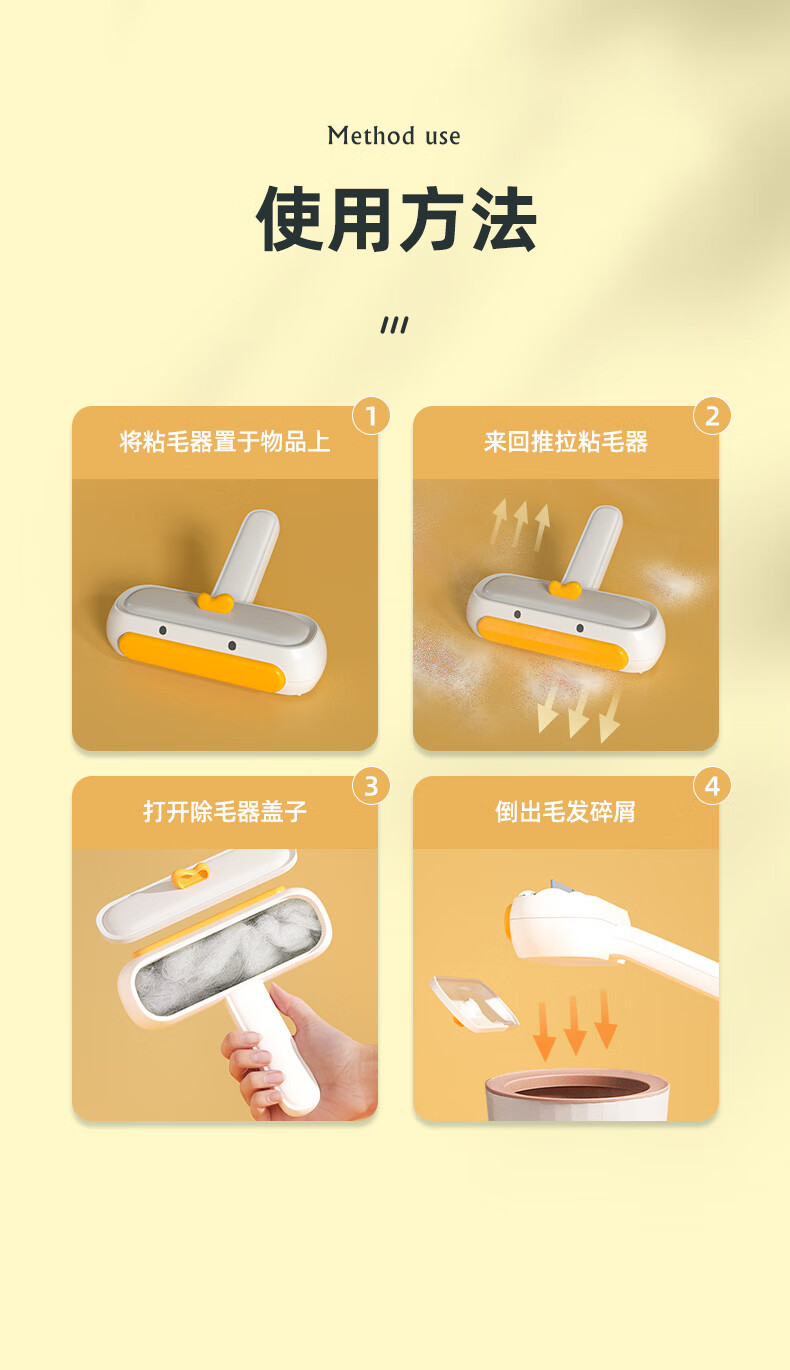 Method use

使用方法

///

1
将粘毛器置于物品上

2
来回推拉粘毛器

3
打开除毛器盖子

4
倒出毛发碎屑