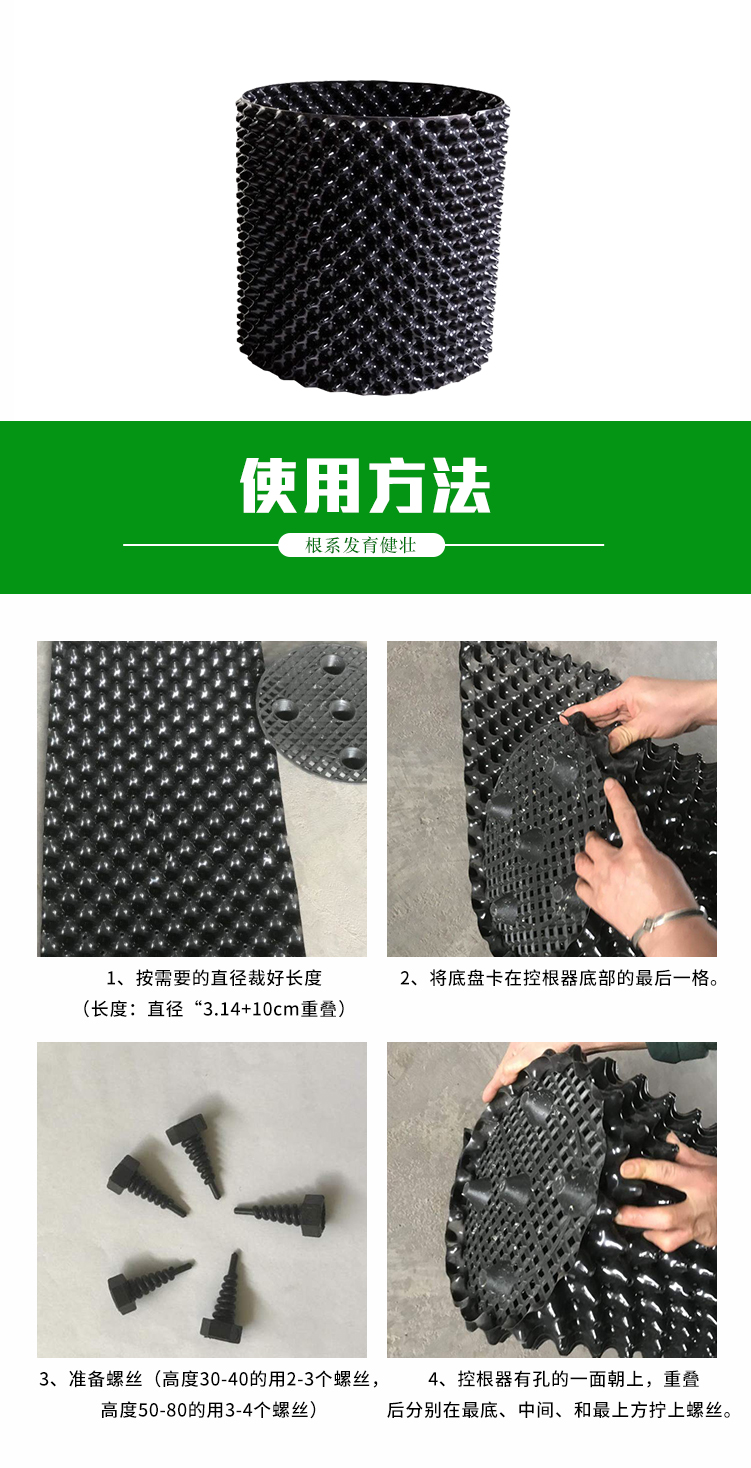 使用方法

根系发育健壮

1、按需要的直径裁好长度
（长度：直径“3.14+10cm重叠）

2、将底盘卡在控根器底部的最后一格。

3、准备螺丝（高度30-40的用2-3个螺丝，高度50-80的用3-4个螺丝）

4、控根器有孔的一面朝上，重叠后分别在最底、中间、和最上方拧上螺丝。