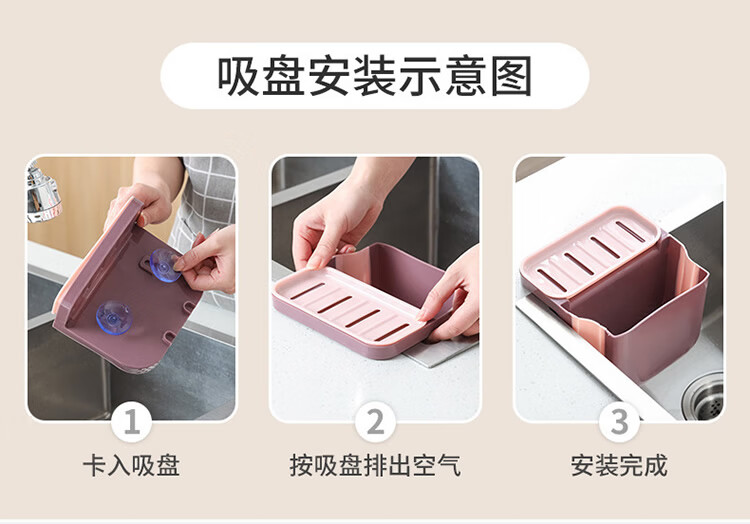 吸盘安装示意图

1
卡入吸盘

2
按吸盘排出空气

3
安装完成