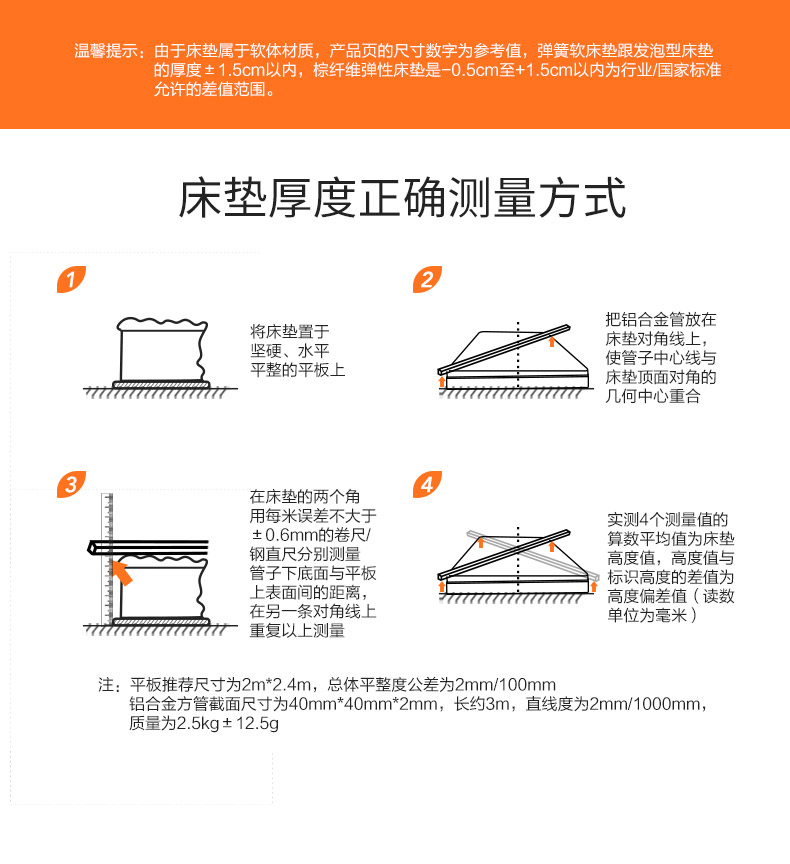 温馨提示：由于床垫属于软体材质，产品页的尺寸数字为参考值，弹簧软床垫跟发泡型床垫的厚度±1.5cm以内，棕纤维弹性床垫是-0.5cm至+1.5cm以内为行业/国家标准允许的差值范围。

床垫厚度正确测量方式

1

将床垫置于坚硬、水平平整的平板上

2

把铝合金管放在床垫对角线上，使管子中心线与床垫顶面对角的几何中心重合

3

在床垫的两个角用每米误差不大于±0.6mm的卷尺/钢直尺分别测量管子下底面与平板上表面间的距离，在另一条对角线上重复以上测量

4

实测4个测量值的算数平均值为床垫高度值，高度值与标识高度的差值为高度偏差值（读数单位为毫米）

注：平板推荐尺寸为2m*2.4m，总体平整度公差为2mm/100mm
铝合金方管截面尺寸为40mm*40mm*2mm，长约3m，直线度为2mm/1000mm，质量为2.5kg±12.5g