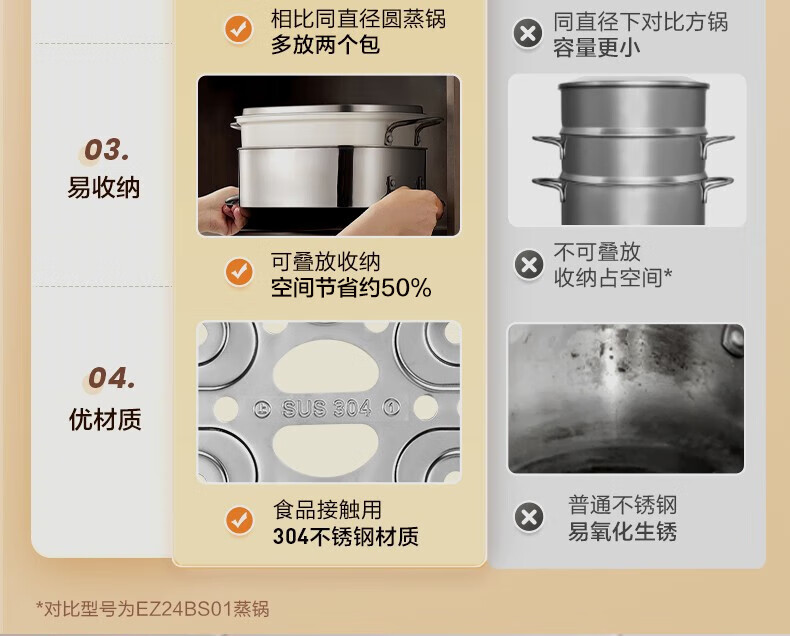 相比同直径圆蒸锅
多放两个包

同直径下对比方锅
容量更小

03.
易收纳

可叠放收纳
空间节省约50%

不可叠放
收纳占空间*

04.
优材质

SUS 304

食品接触用
304不锈钢材质

普通不锈钢
易氧化生锈

*对比型号为EZ24BS01蒸锅