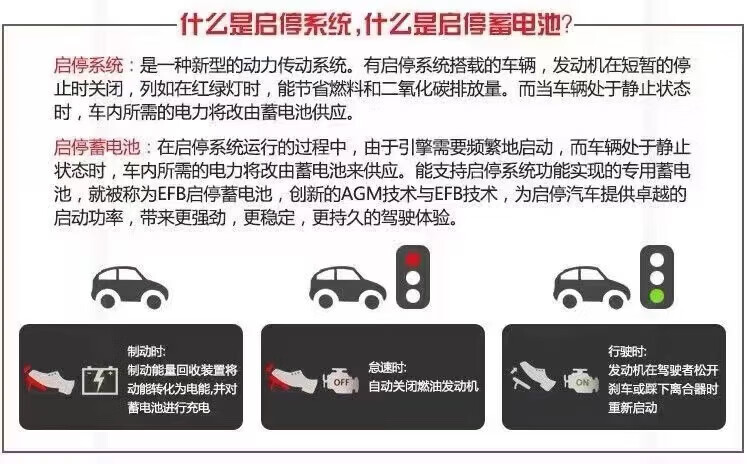 什么是启停系统，什么是启停蓄电池？

启停系统：是一种新型的动力传动系统。有启停系统搭载的车辆，发动机在短暂的停止时关闭，列如在红绿灯时，能节省燃料和二氧化碳排放量。而当车辆处于静止状态时，车内所需的电力将改由蓄电池供应。

启停蓄电池：在启停系统运行的过程中，由于引擎需要频繁地启动，而车辆处于静止状态时，车内所需的电力将改由蓄电池来供应。能支持启停系统功能实现的专用蓄电池，就被称为EFB启停蓄电池，创新的AGM技术与EFB技术，为启停汽车提供卓越的启动功率，带来更强劲，更稳定，更持久的驾驶体验。

制动时:
制动能量回收装置将动能转化为电能,并对蓄电池进行充电

OFF
怠速时:
自动关闭燃油发动机

ON
行驶时:
发动机在驾驶者松开刹车或踩下离合器时重新启动