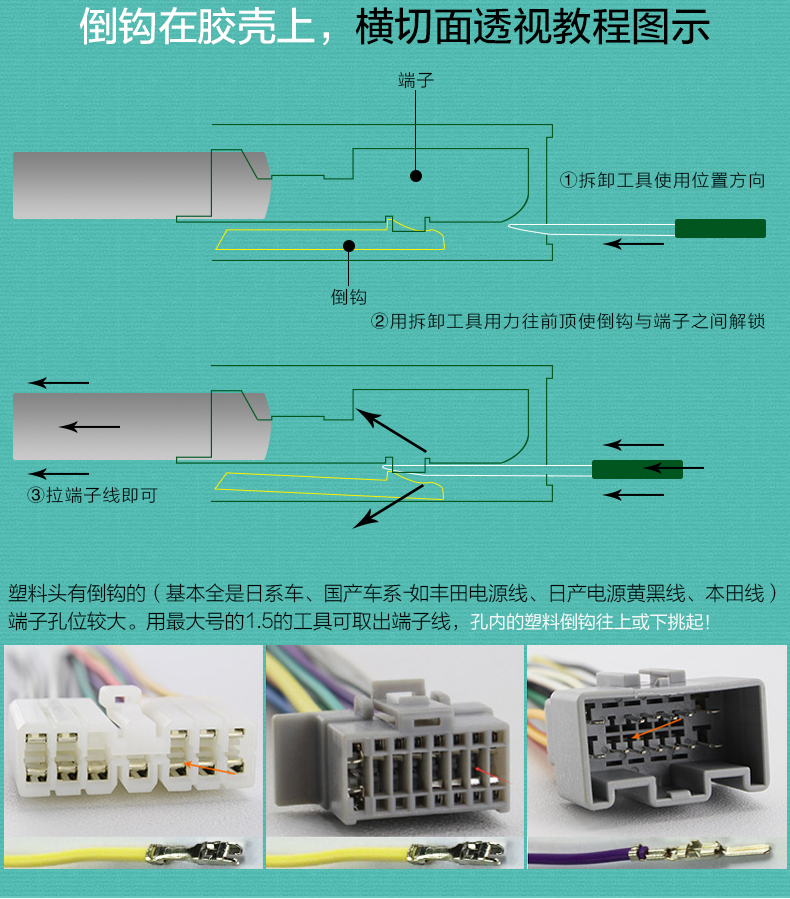 倒钩在胶壳上，横切面透视教程图示

端子

①拆卸工具使用位置方向

倒钩

②用拆卸工具用力往前顶使倒钩与端子之间解锁

③拉端子线即可

塑料头有倒钩的（基本全是日系车、国产车系-如丰田电源线、日产电源黄黑线、本田线）端子孔位较大。用最大号的1.5的工具可取出端子线，孔内的塑料倒钩往上或下挑起！