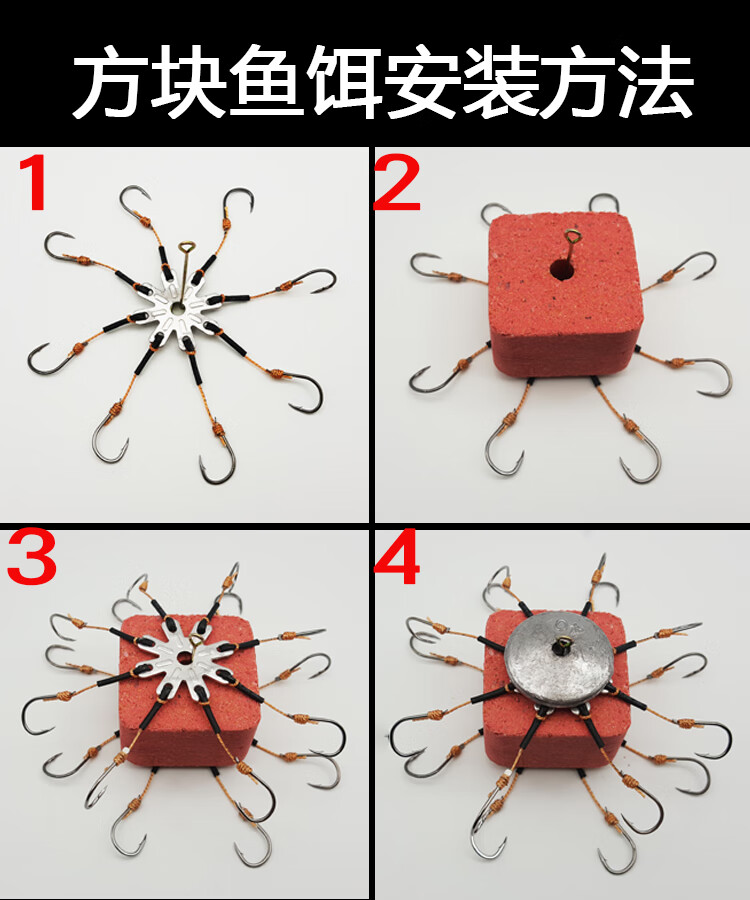 方块鱼饵安装方法

1

2

3

4