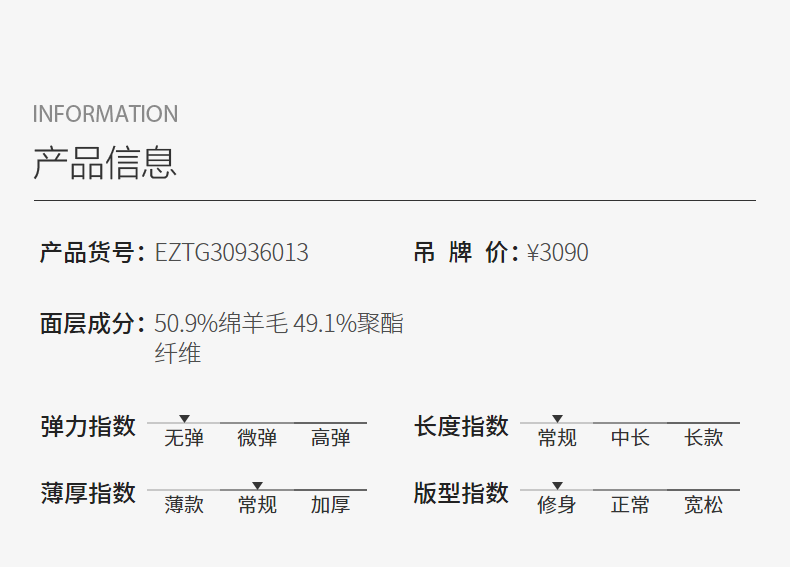 INFORMATION
产品信息

产品货号: EZTG30936013

吊 牌 价: ¥3090

面层成分: 50.9%绵羊毛 49.1%聚酯纤维

弹力指数
无弹 微弹 高弹

长度指数
常规 中长 长款

薄厚指数
薄款 常规 加厚

版型指数
修身 正常 宽松