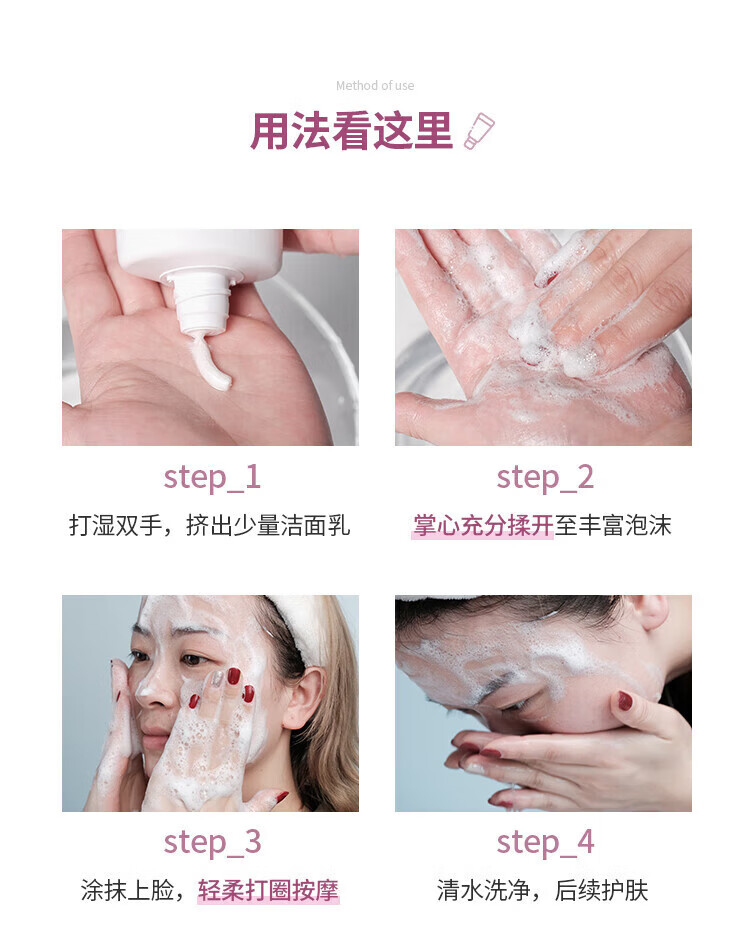 Method of use

用法看这里

step_1

打湿双手，挤出少量洁面乳

step_2

掌心充分揉开至丰富泡沫

step_3

涂抹上脸，轻柔打圈按摩

step_4

清水洗净，后续护肤