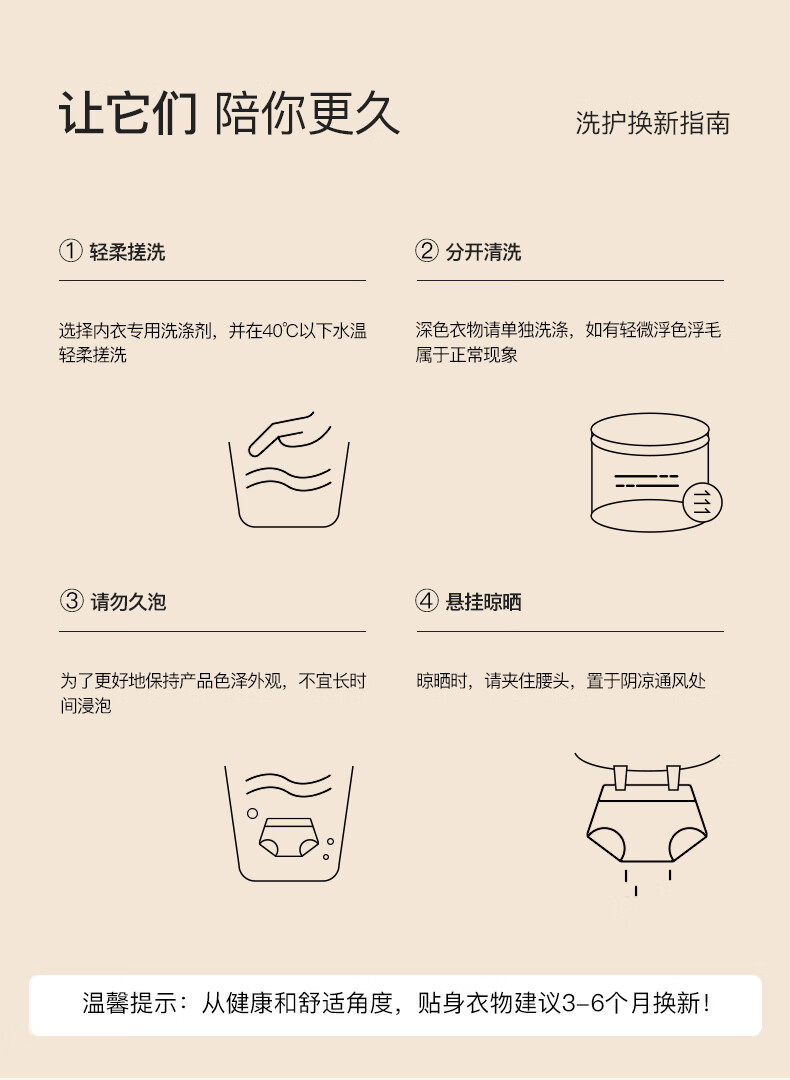 让它们 陪你更久

洗护换新指南

① 轻柔搓洗

选择内衣专用洗涤剂，并在40℃以下水温轻柔搓洗

② 分开清洗

深色衣物请单独洗涤，如有轻微浮色浮毛属于正常现象

③ 请勿久泡

为了更好地保持产品色泽外观，不宜长时间浸泡

④ 悬挂晾晒

晾晒时，请夹住腰头，置于阴凉通风处

温馨提示：从健康和舒适角度，贴身衣物建议3-6个月换新！