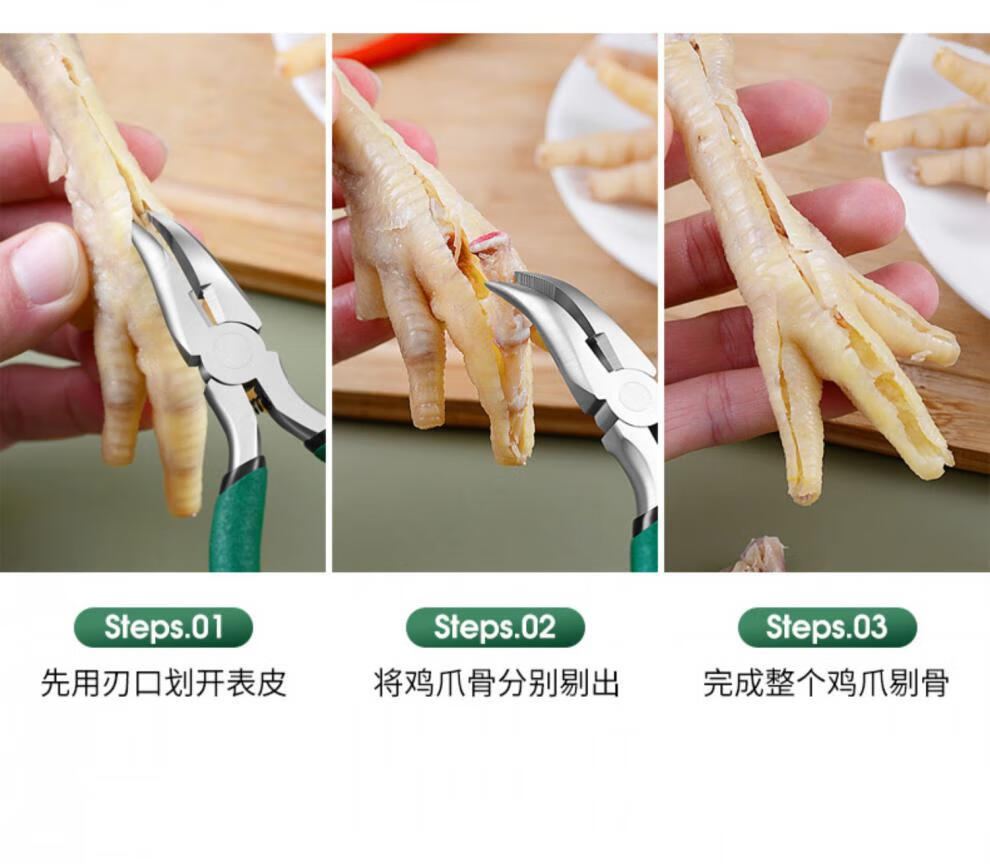 Steps.01
先用刃口划开表皮

Steps.02
将鸡爪骨分别剔出

Steps.03
完成整个鸡爪剔骨