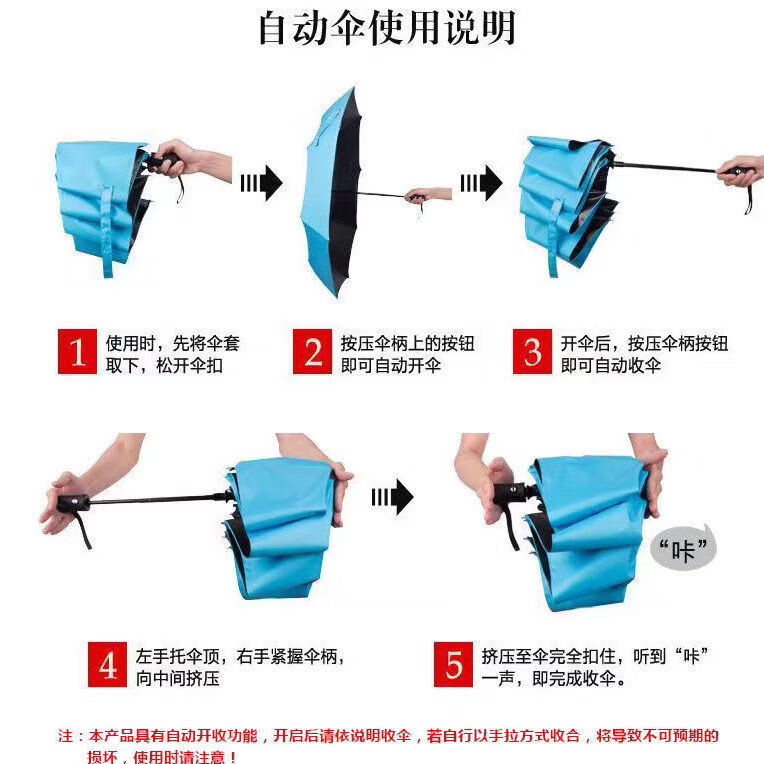 自动伞使用说明

1 使用时，先将伞套取下，松开伞扣

2 按压伞柄上的按钮即可自动开伞

3 开伞后，按压伞柄按钮即可自动收伞

“咔”

4 左手托伞顶，右手紧握伞柄，向中间挤压

5 挤压至伞完全扣住，听到“咔”一声，即完成收伞。

注：本产品具有自动开收功能，开启后请依说明收伞，若自行以手拉方式收合，将导致不可预期的损坏，使用时请注意！