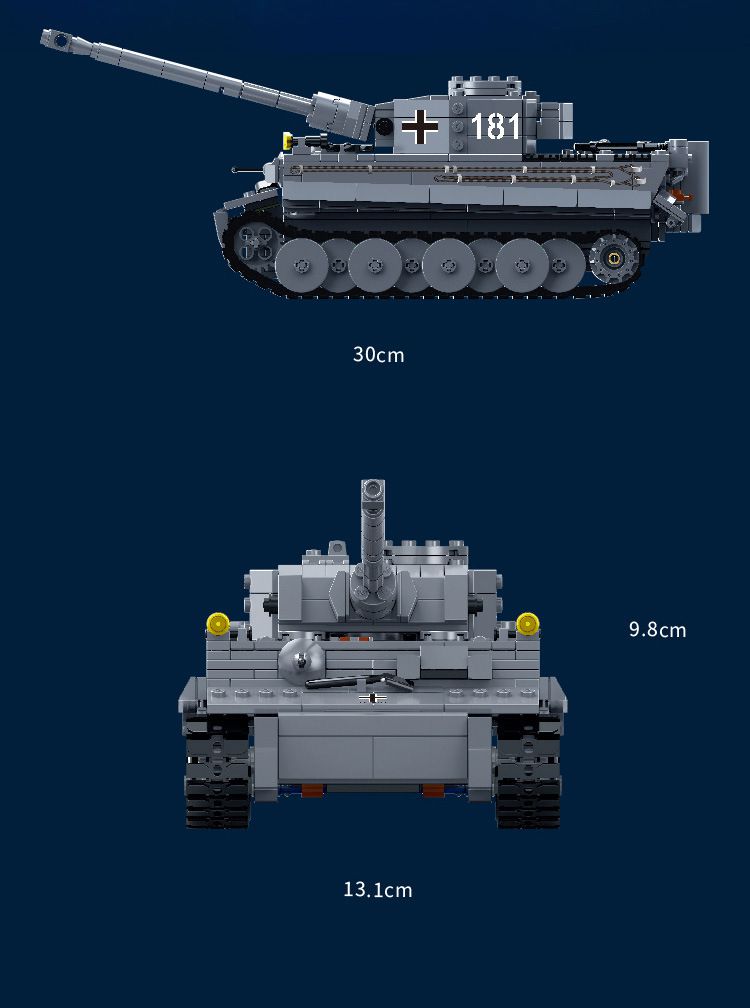 181

30cm

9.8cm

13.1cm