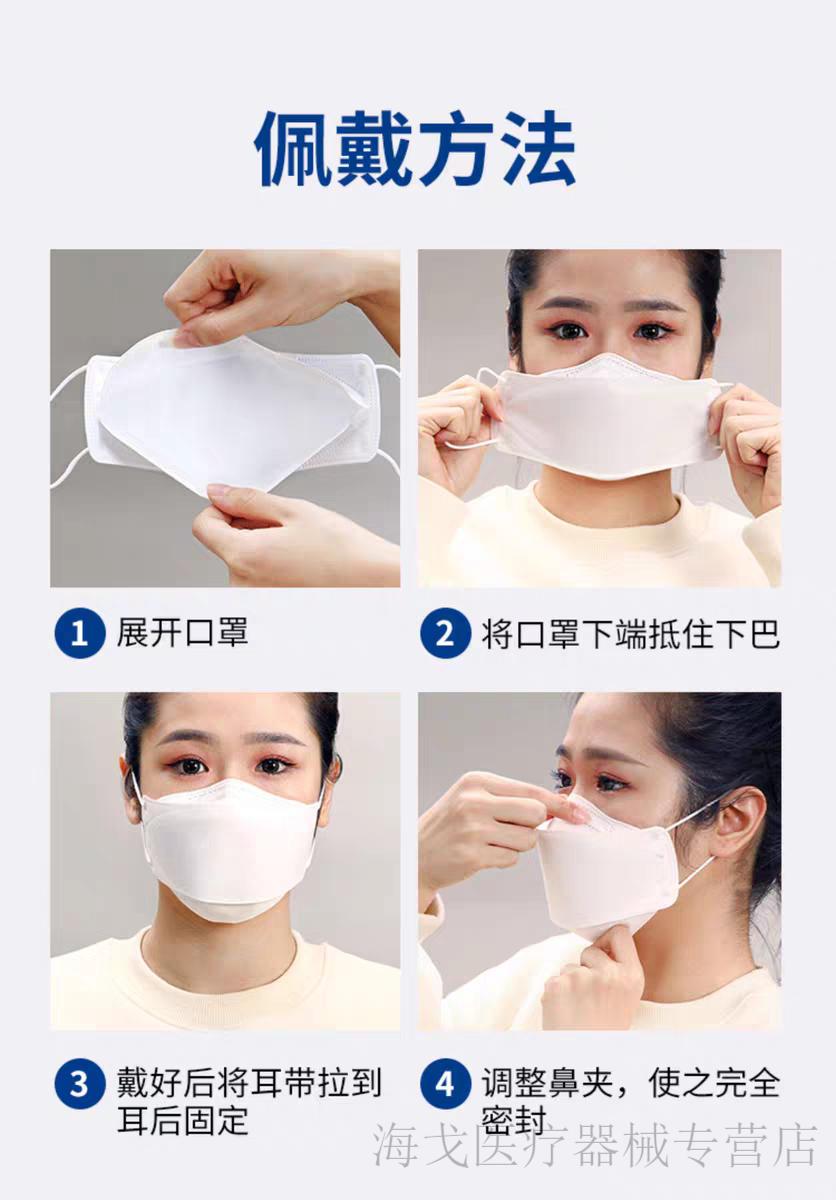 佩戴方法

1 展开口罩

2 将口罩下端抵住下巴

3 戴好后将耳带拉到耳后固定

4 调整鼻夹，使之完全密封

海戈医疗器械专营店