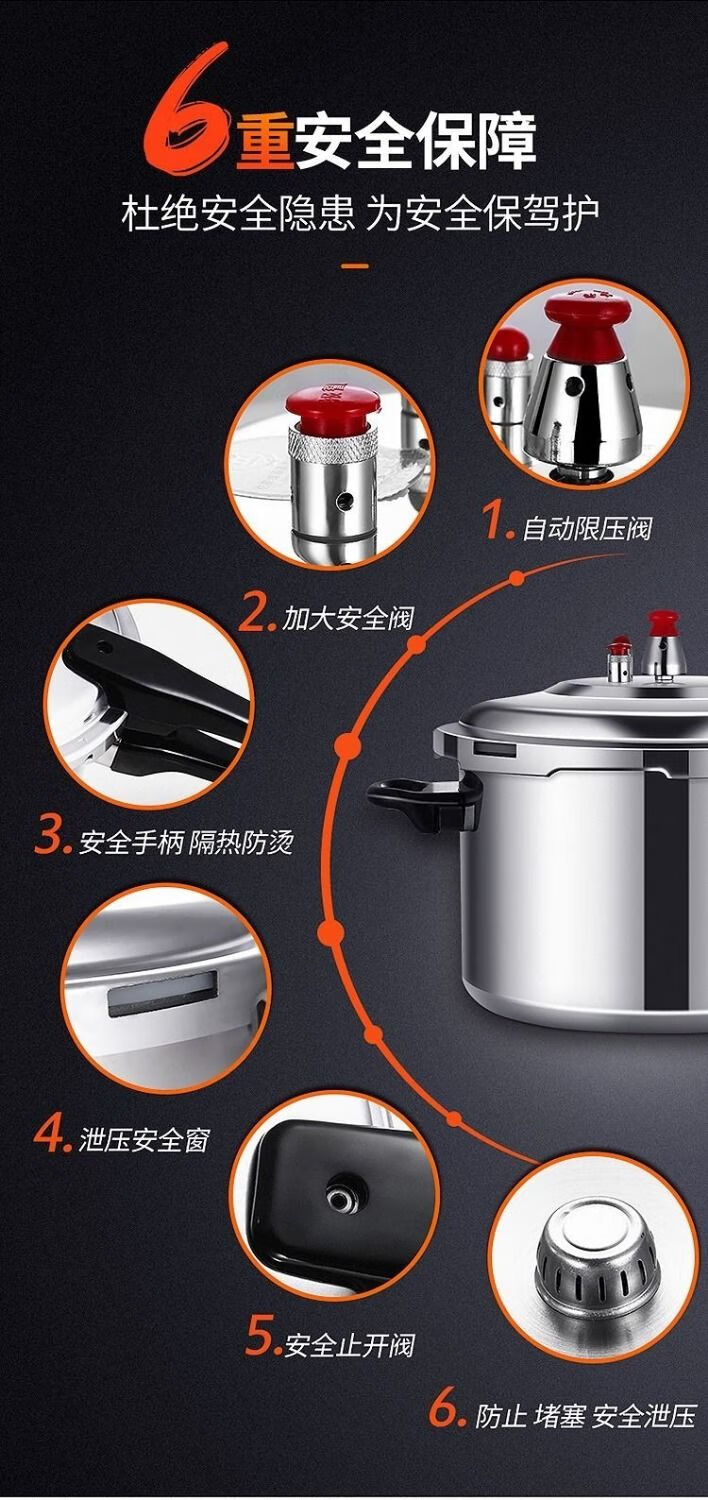 6重安全保障
杜绝安全隐患 为安全保驾护

1. 自动限压阀

2. 加大安全阀

3. 安全手柄 隔热防烫

4. 泄压安全窗

5. 安全止开阀

6. 防止 堵塞 安全泄压