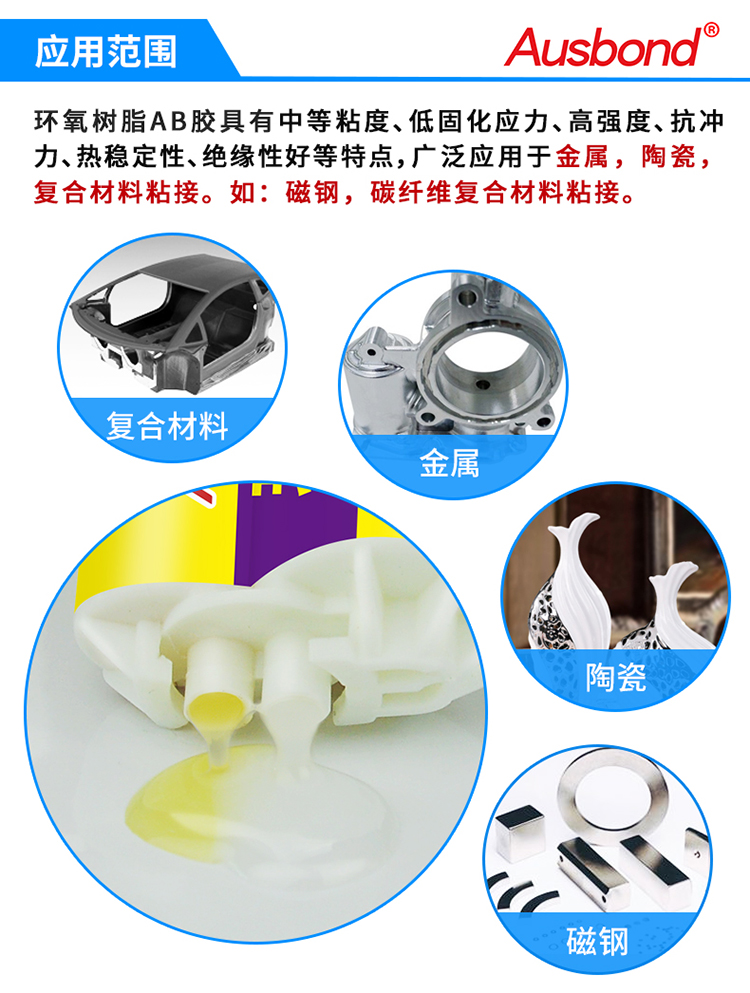 应用范围

Ausbond®

环氧树脂AB胶具有中等粘度、低固化应力、高强度、抗冲力、热稳定性、绝缘性好等特点，广泛应用于金属，陶瓷，复合材料粘接。如：磁钢，碳纤维复合材料粘接。

复合材料

金属

陶瓷

磁钢