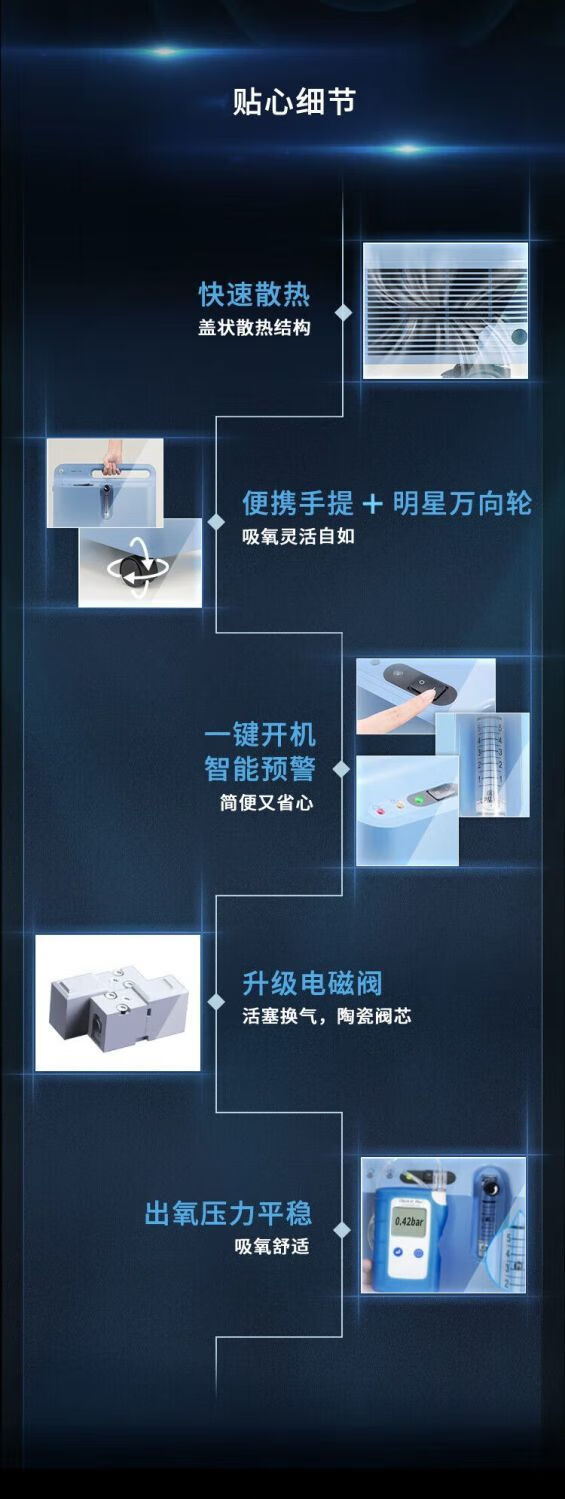 贴心细节

快速散热
盖状散热结构

便携手提 + 明星万向轮
吸氧灵活自如

一键开机
智能预警
简便又省心

升级电磁阀
活塞换气，陶瓷阀芯

出氧压力平稳
吸氧舒适

0.42bar