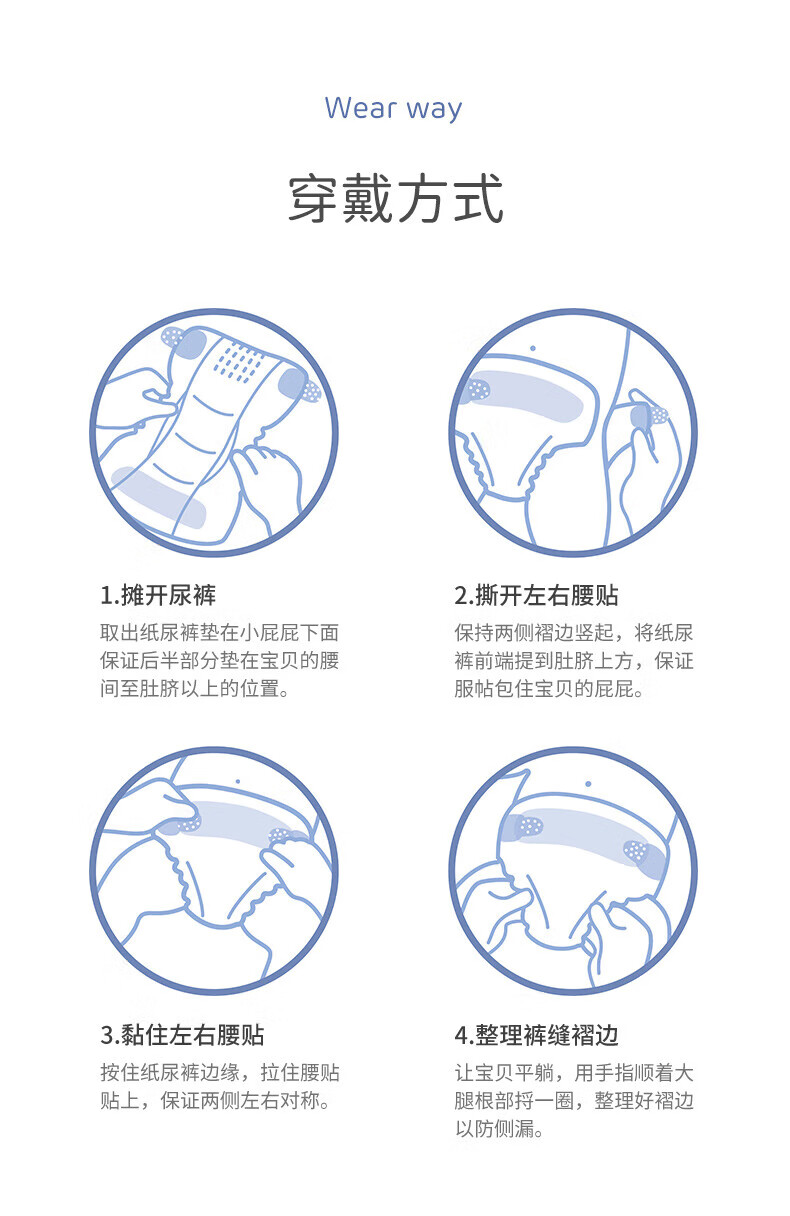 Wear way

穿戴方式

1.摊开尿裤

取出纸尿裤垫在小屁屁下面保证后半部分垫在宝贝的腰间至肚脐以上的位置。

2.撕开左右腰贴

保持两侧褶边竖起，将纸尿裤前端提到肚脐上方，保证服帖包住宝贝的屁屁。

3.黏住左右腰贴

按住纸尿裤边缘，拉住腰贴贴上，保证两侧左右对称。

4.整理裤缝褶边

让宝贝平躺，用手指顺着大腿根部捋一圈，整理好褶边以防侧漏。