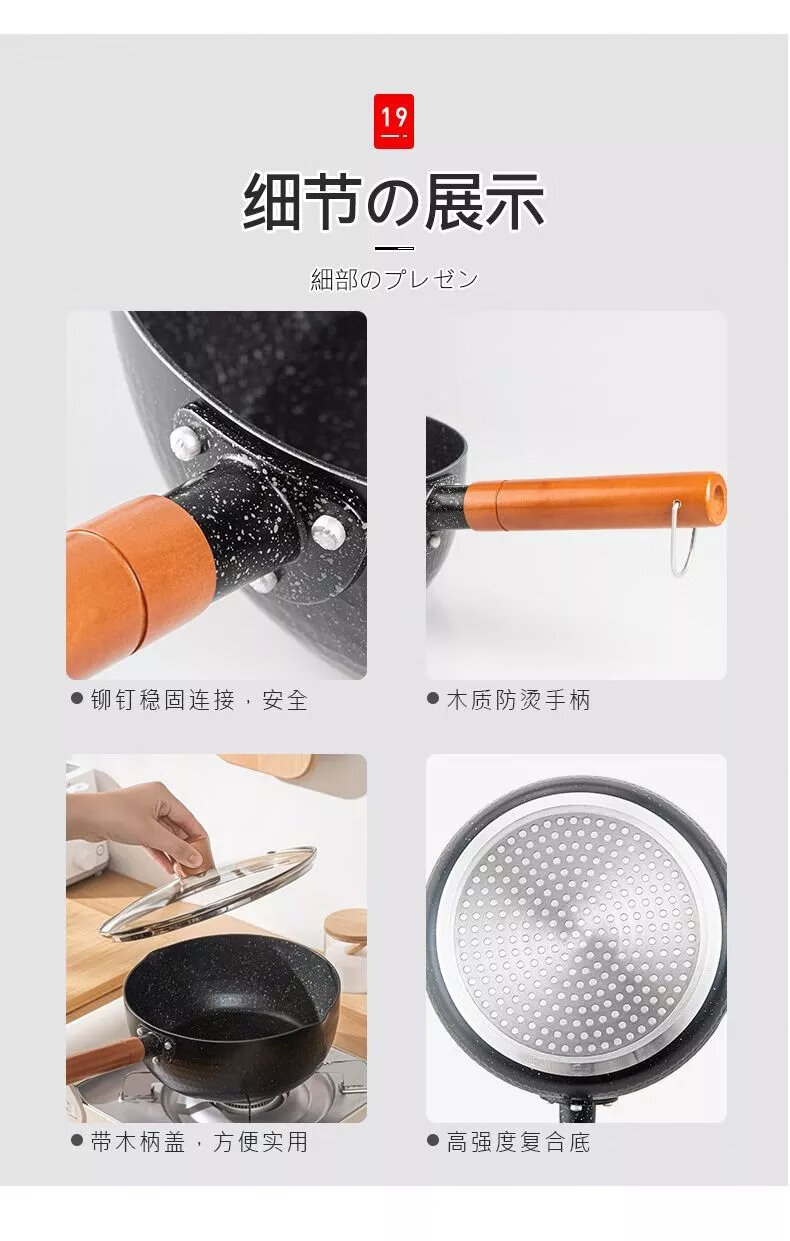 19

细节の展示

細部のプレゼン

● 铆钉稳固连接，安全

● 木质防烫手柄

● 带木柄盖，方便实用

● 高强度复合底