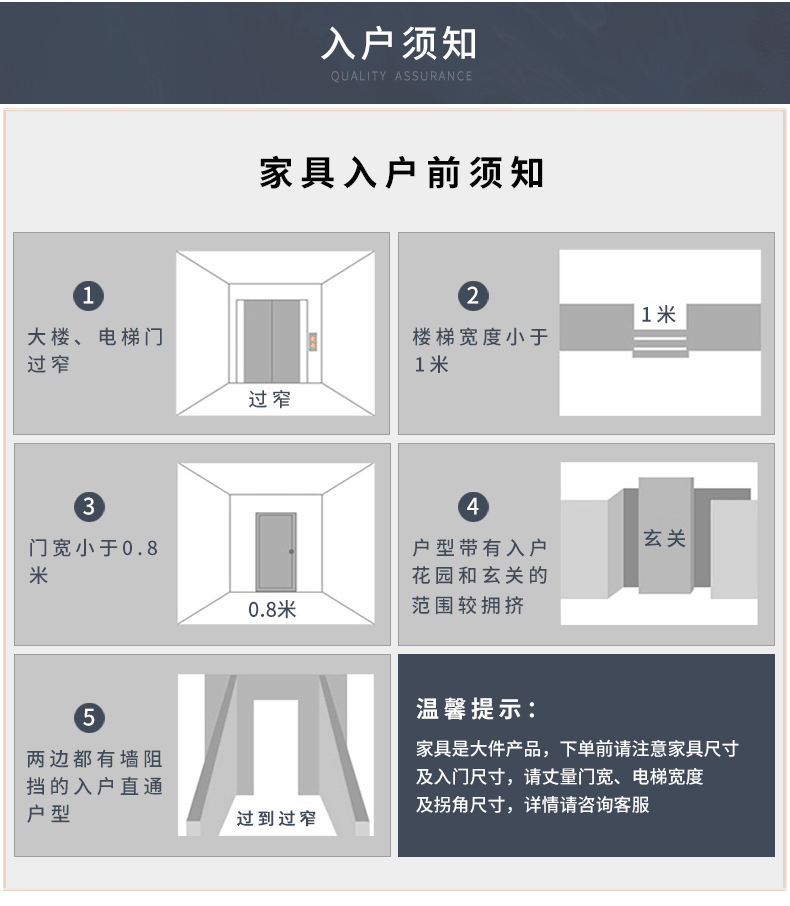 入户须知
QUALITY ASSURANCE

家具入户前须知

1
大楼、电梯门过窄

过窄

2
楼梯宽度小于1米

1米

3
门宽小于0.8米

0.8米

4
户型带有入户花园和玄关的范围较拥挤

玄关

5
两边都有墙阻挡的入户直通户型

过到过窄

温馨提示：
家具是大件产品，下单前请注意家具尺寸及入门尺寸，请丈量门宽、电梯宽度及拐角尺寸，详情请咨询客服