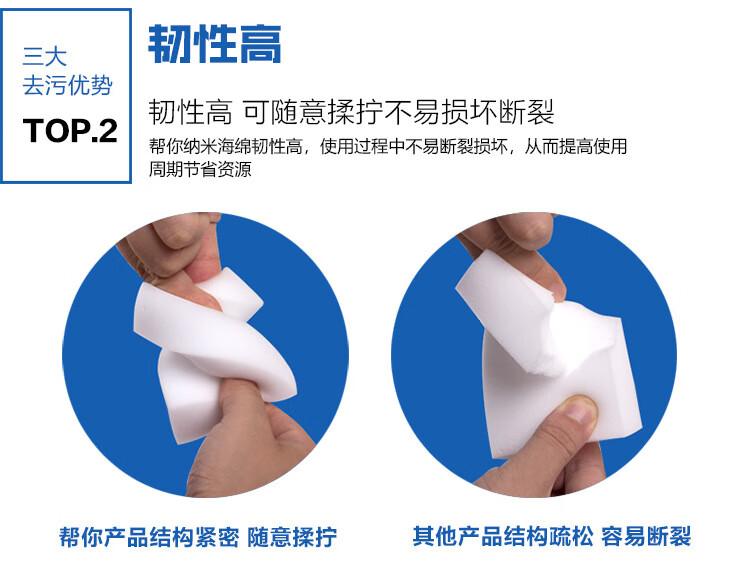 三大
去污优势
TOP.2

韧性高

韧性高 可随意揉拧不易损坏断裂

帮你纳米海绵韧性高，使用过程中不易断裂损坏，从而提高使用周期节省资源

帮你产品结构紧密 随意揉拧

其他产品结构疏松 容易断裂