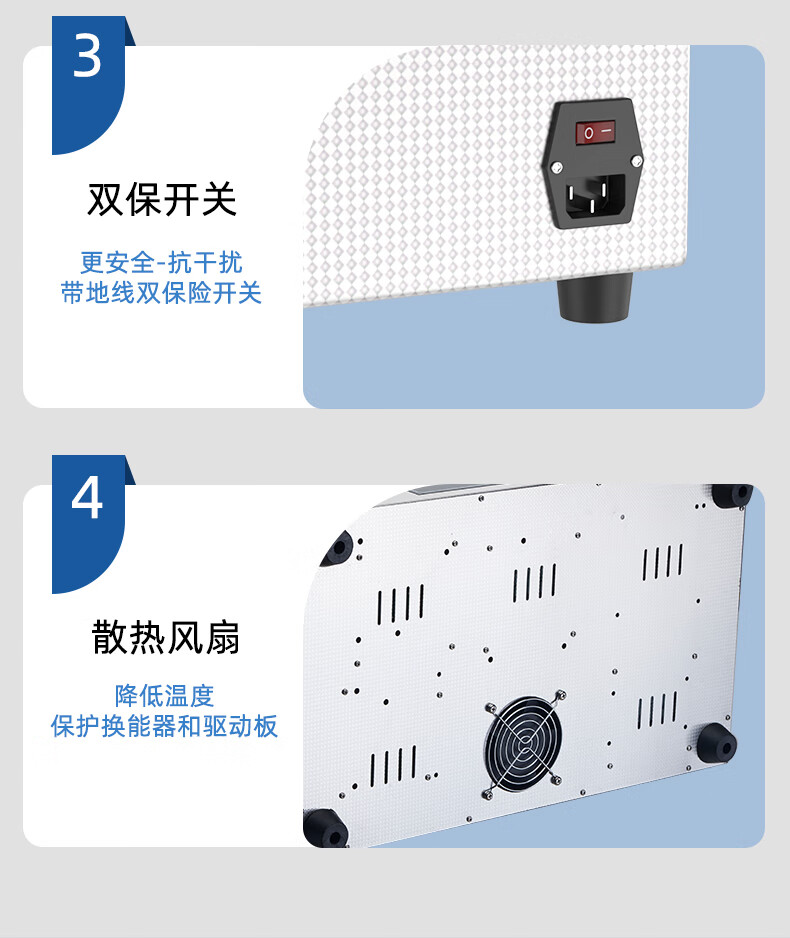 3

双保开关

更安全-抗干扰
带地线双保险开关

4

散热风扇

降低温度
保护换能器和驱动板